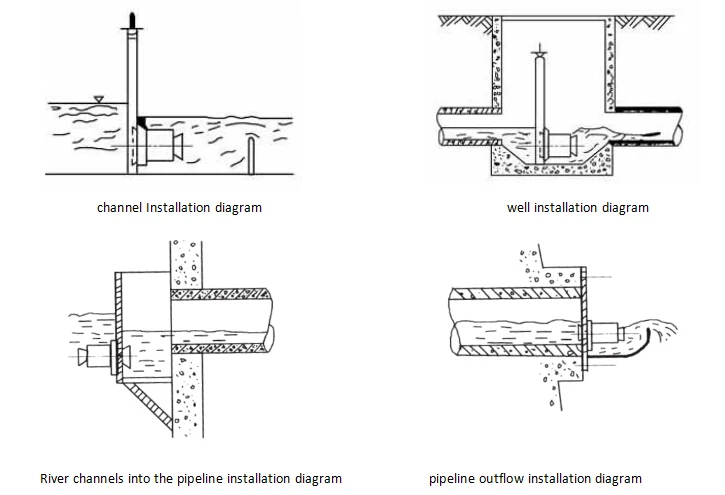 channel Installation diagram

well installation diagram

River channels into the pipeline installation diagram

pipeline outflow installation diagram