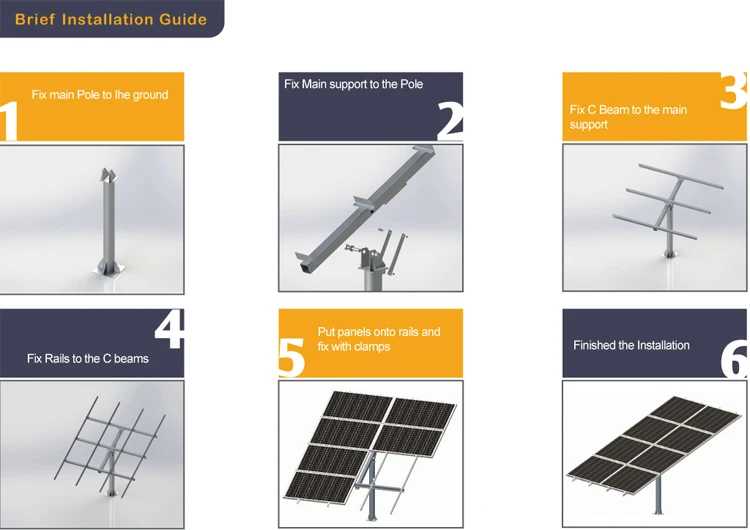 Brief Installation Guide

1
Fix main Pole to lhe ground

Fix Main support to the Pole
2

3
Fix C Beam to the main support

4
Fix Rails to the C beams

5
Put panels onto rails and fix with clamps

Finished the Installation
6