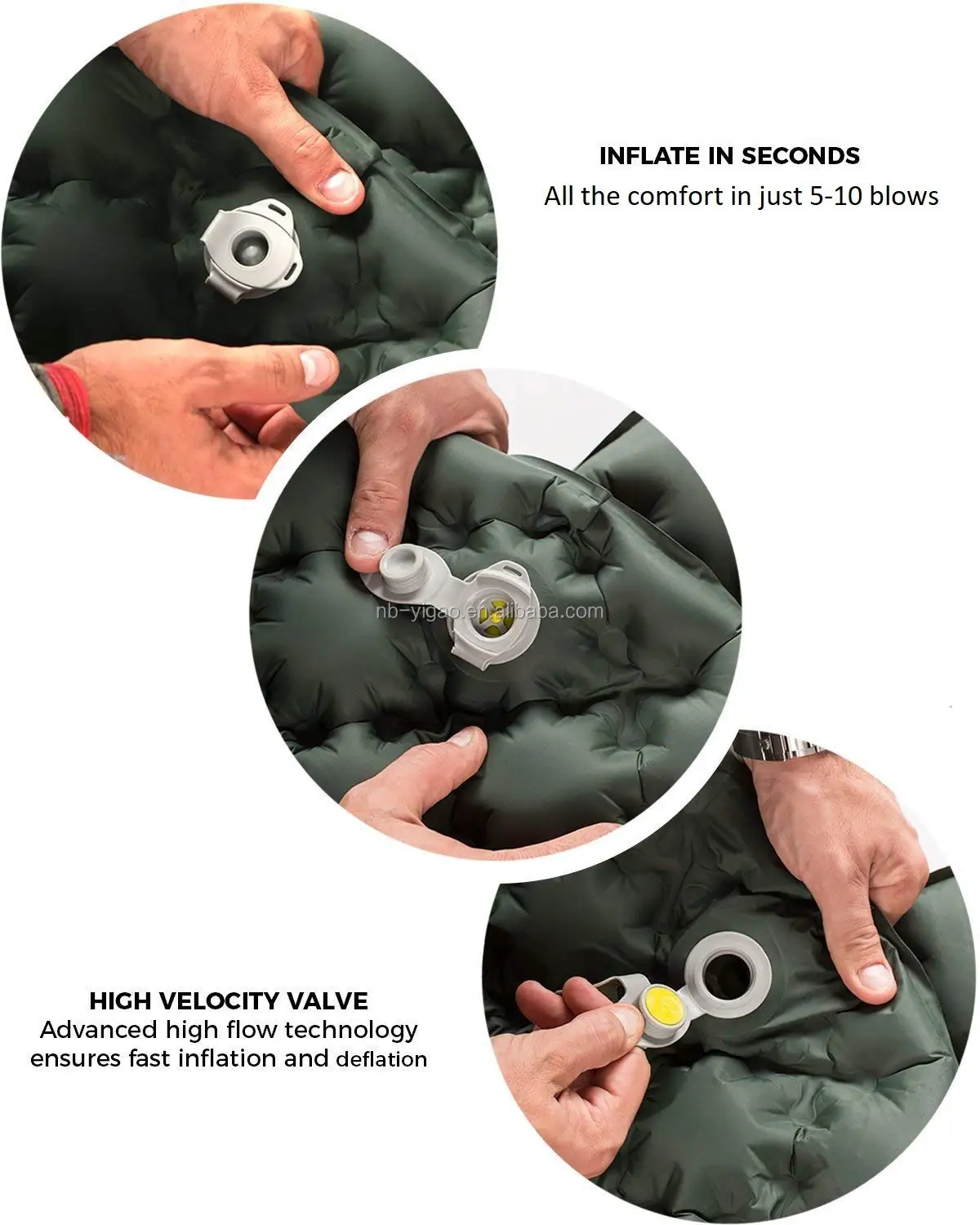 INFLATE IN SECONDS
All the comfort in just 5-10 blows

nb-yigao.en.alibaba.com

HIGH VELOCITY VALVE
Advanced high flow technology ensures fast inflation and deflation