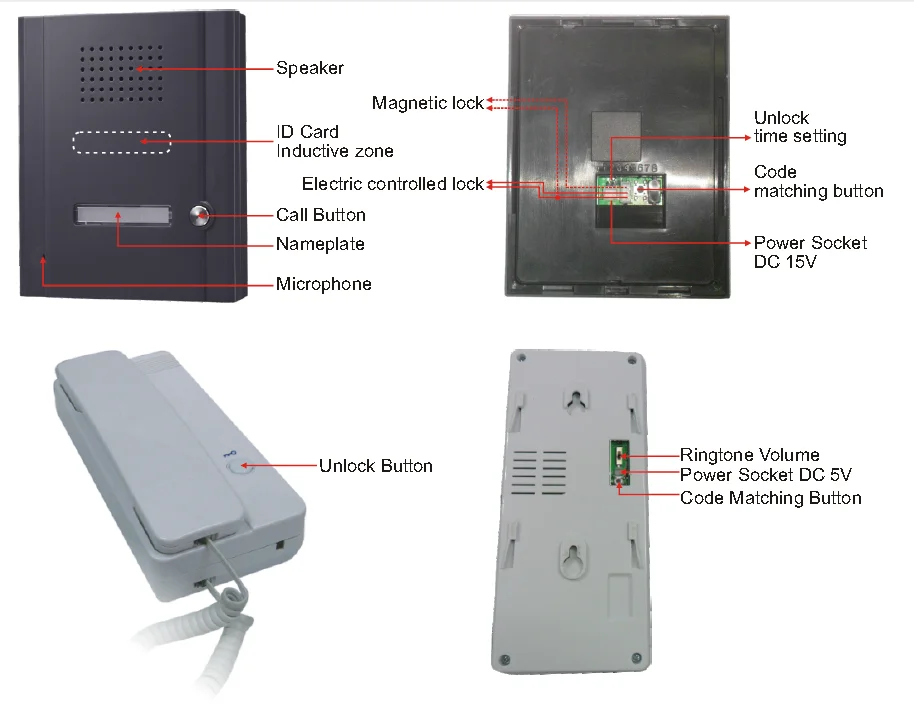 Speaker

ID Card
Inductive zone

Call Button

Nameplate

Microphone

Magnetic lock

Electric controlled lock

Unlock
time setting

Code
matching button

Power Socket
DC 15V

Unlock Button

Ringtone Volume

Power Socket DC 5V

Code Matching Button