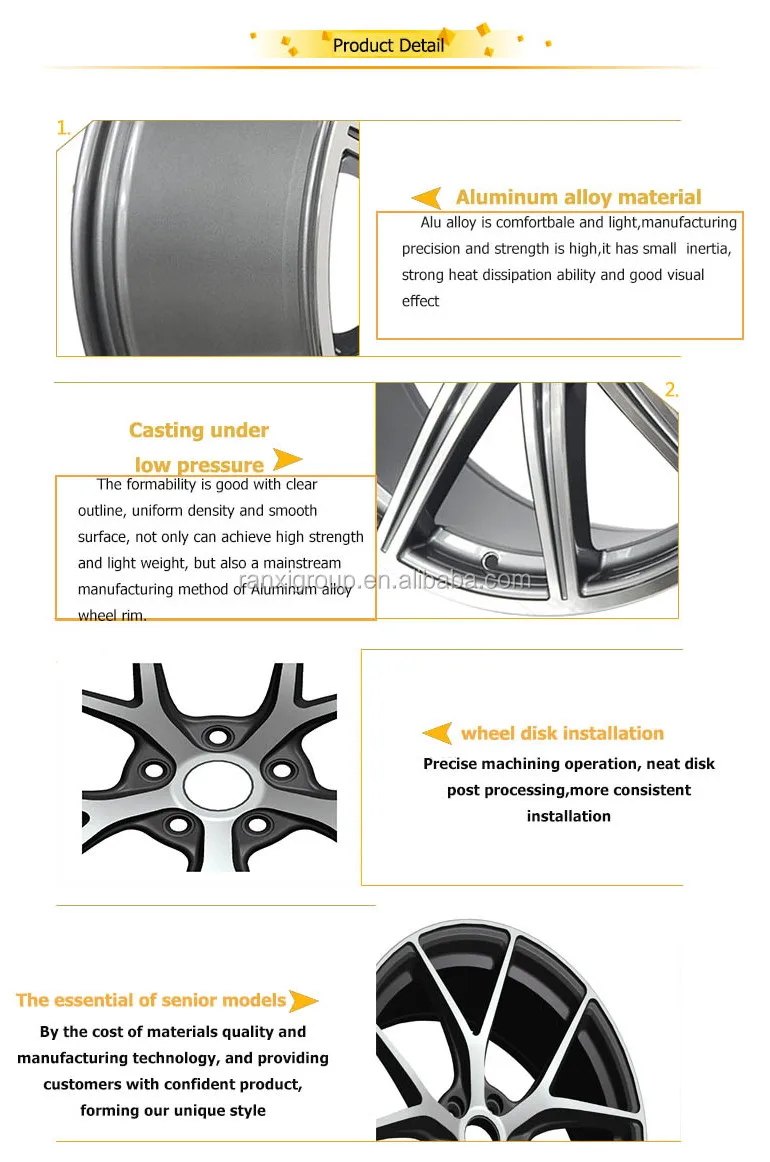 Product Detail

1.

Aluminum alloy material

Alu alloy is comfortbale and light,manufacturing precision and strength is high,it has small inertia, strong heat dissipation ability and good visual effect

2.

Casting under low pressure

The formability is good with clear outline, uniform density and smooth surface, not only can achieve high strength and light weight, but also a mainstream manufacturing method of Aluminum alloy wheel rim.

ranxigroup.en.alibaba.com

wheel disk installation

Precise machining operation, neat disk post processing,more consistent installation

The essential of senior models

By the cost of materials quality and manufacturing technology, and providing customers with confident product, forming our unique style