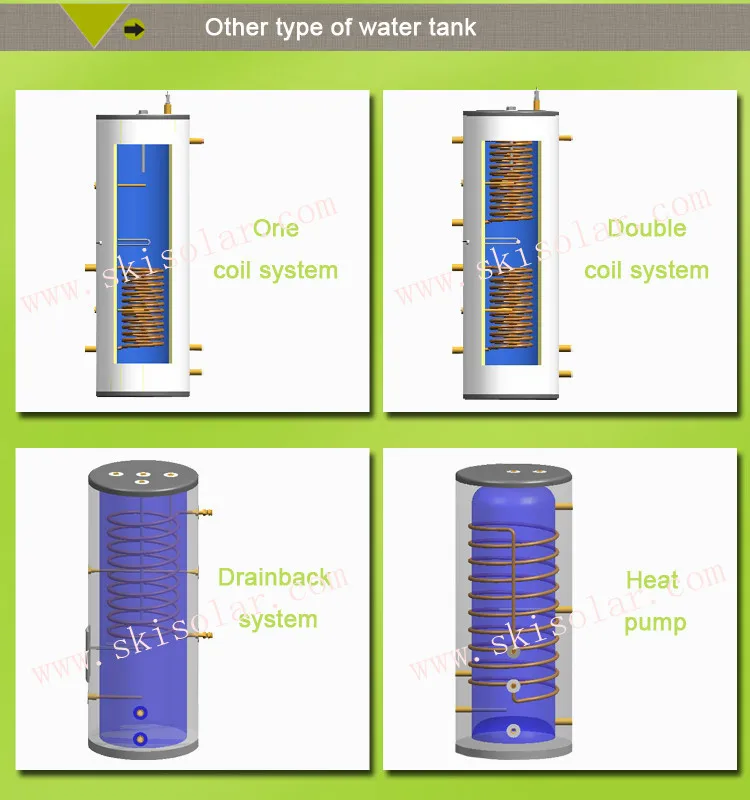 Other type of water tank

One coil system

www.skisolar.com

Double coil system

www.skisolar.com

Drainback system

www.skisolar.com

Heat pump

www.skisolar.com