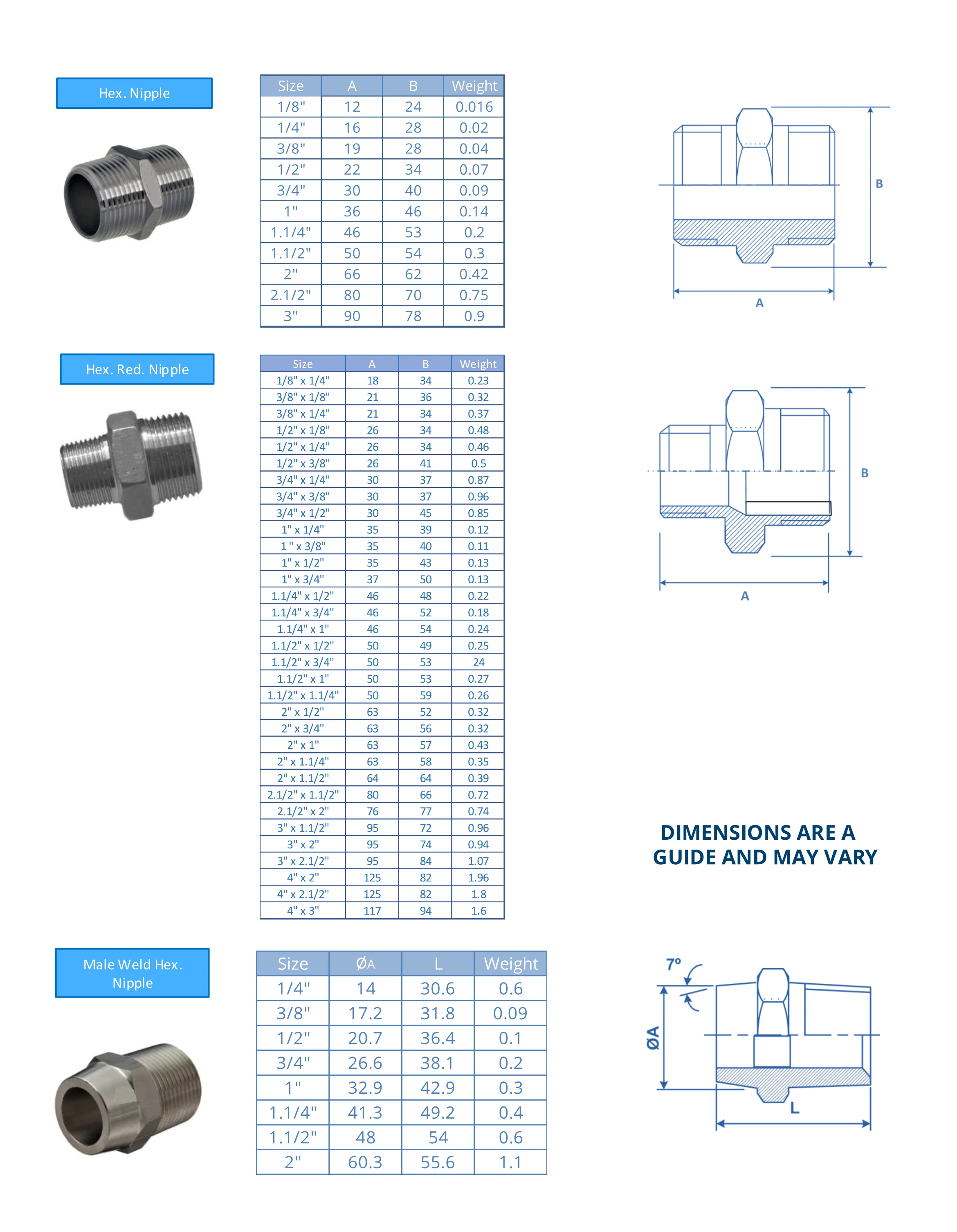 Hex. Nipple

| Size | A | B | Weight |
|---|---|---|---|
| 1/8" | 12 | 24 | 0.016 |
| 1/4" | 16 | 28 | 0.02 |
| 3/8" | 19 | 28 | 0.04 |
| 1/2" | 22 | 34 | 0.07 |
| 3/4" | 30 | 40 | 0.09 |
| 1" | 36 | 46 | 0.14 |
| 1.1/4" | 46 | 53 | 0.2 |
| 1.1/2" | 50 | 54 | 0.3 |
| 2" | 66 | 62 | 0.42 |
| 2.1/2" | 80 | 70 | 0.75 |
| 3" | 90 | 78 | 0.9 |

B

A

Hex. Red. Nipple

| Size | A | B | Weight |
|---|---|---|---|
| 1/8" x 1/4" | 18 | 34 | 0.23 |
| 3/8" x 1/8" | 21 | 36 | 0.32 |
| 3/8" x 1/4" | 21 | 34 | 0.37 |
| 1/2" x 1/8" | 26 | 34 | 0.48 |
| 1/2" x 1/4" | 26 | 34 | 0.46 |
| 1/2" x 3/8" | 26 | 41 | 0.5 |
| 3/4" x 1/4" | 30 | 37 | 0.87 |
| 3/4" x 3/8" | 30 | 37 | 0.96 |
| 3/4" x 1/2" | 30 | 45 | 0.85 |
| 1" x 1/4" | 35 | 39 | 0.12 |
| 1 " x 3/8" | 35 | 40 | 0.11 |
| 1" x 1/2" | 35 | 43 | 0.13 |
| 1" x 3/4" | 37 | 50 | 0.13 |
| 1.1/4" x 1/2" | 46 | 48 | 0.22 |
| 1.1/4" x 3/4" | 46 | 52 | 0.18 |
| 1.1/4" x 1" | 46 | 54 | 0.24 |
| 1.1/2" x 1/2" | 50 | 49 | 0.25 |
| 1.1/2" x 3/4" | 50 | 53 | 24 |
| 1.1/2" x 1" | 50 | 53 | 0.27 |
| 1.1/2" x 1.1/4" | 50 | 59 | 0.26 |
| 2" x 1/2" | 63 | 52 | 0.32 |
| 2" x 3/4" | 63 | 56 | 0.32 |
| 2" x 1" | 63 | 57 | 0.43 |
| 2" x 1.1/4" | 63 | 58 | 0.35 |
| 2" x 1.1/2" | 64 | 64 | 0.39 |
| 2.1/2" x 1.1/2" | 80 | 66 | 0.72 |
| 2.1/2" x 2" | 76 | 77 | 0.74 |
| 3" x 1.1/2" | 95 | 72 | 0.96 |
| 3" x 2" | 95 | 74 | 0.94 |
| 3" x 2.1/2" | 95 | 84 | 1.07 |
| 4" x 2" | 125 | 82 | 1.96 |
| 4" x 2.1/2" | 125 | 82 | 1.8 |
| 4" x 3" | 117 | 94 | 1.6 |

B

A

DIMENSIONS ARE A GUIDE AND MAY VARY

Male Weld Hex. Nipple

| Size | ØA | L | Weight |
|---|---|---|---|
| 1/4" | 14 | 30.6 | 0.6 |
| 3/8" | 17.2 | 31.8 | 0.09 |
| 1/2" | 20.7 | 36.4 | 0.1 |
| 3/4" | 26.6 | 38.1 | 0.2 |
| 1" | 32.9 | 42.9 | 0.3 |
| 1.1/4" | 41.3 | 49.2 | 0.4 |
| 1.1/2" | 48 | 54 | 0.6 |
| 2" | 60.3 | 55.6 | 1.1 |

7º

ØA

L