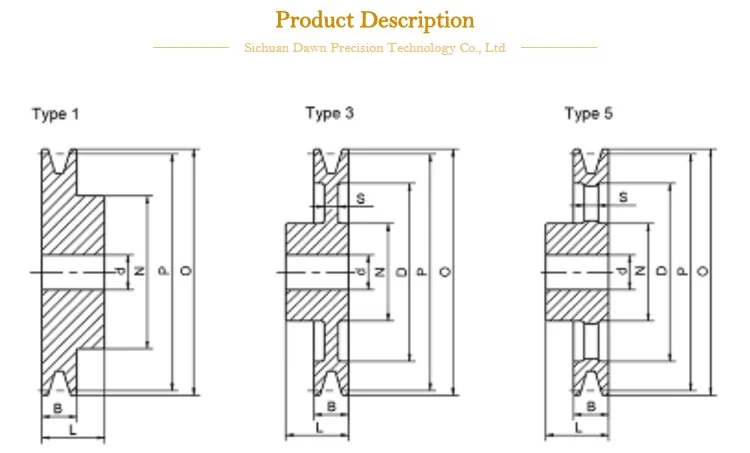 Product Description

Sichuan Dawn Precision Technology Co., Ltd

Type 1

d N P O

B
L

Type 3

S

d N D P O

B
L

Type 5

S

d N D P O

B
L