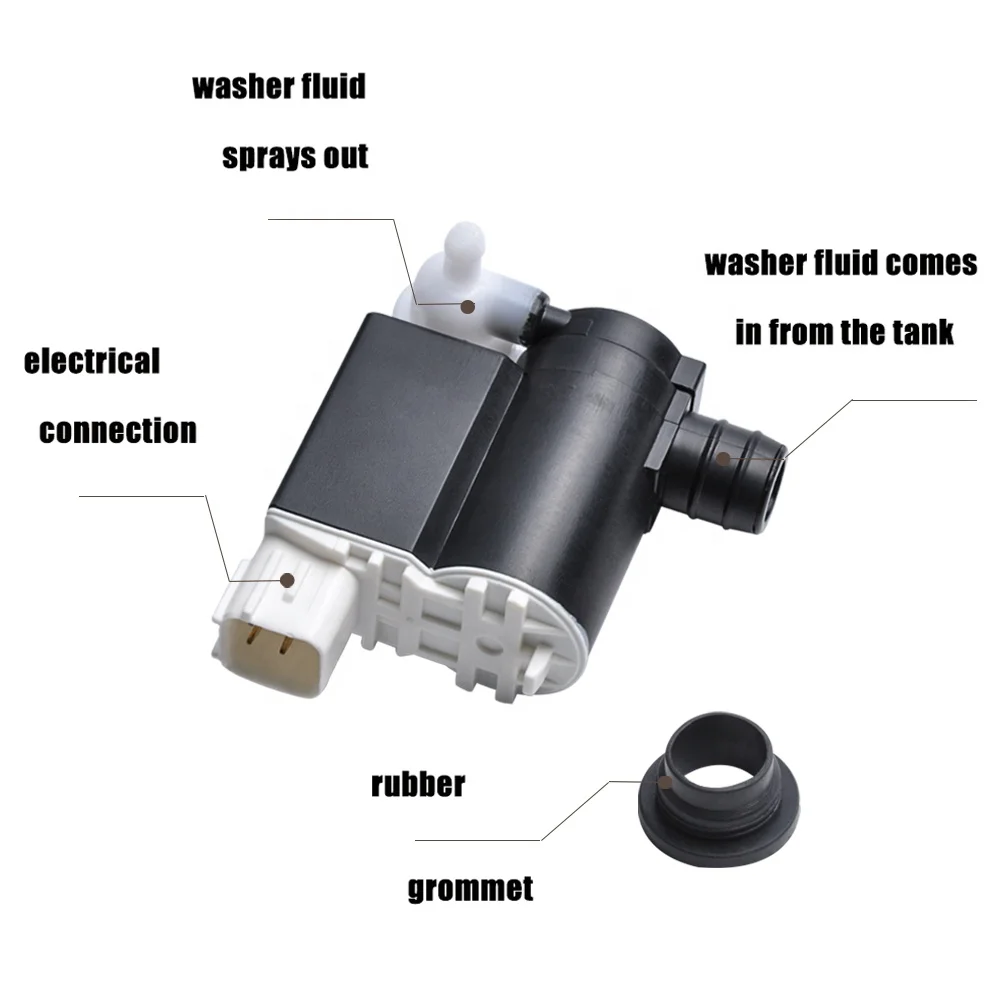 washer fluid
sprays out

washer fluid comes
in from the tank

electrical
connection

rubber
grommet