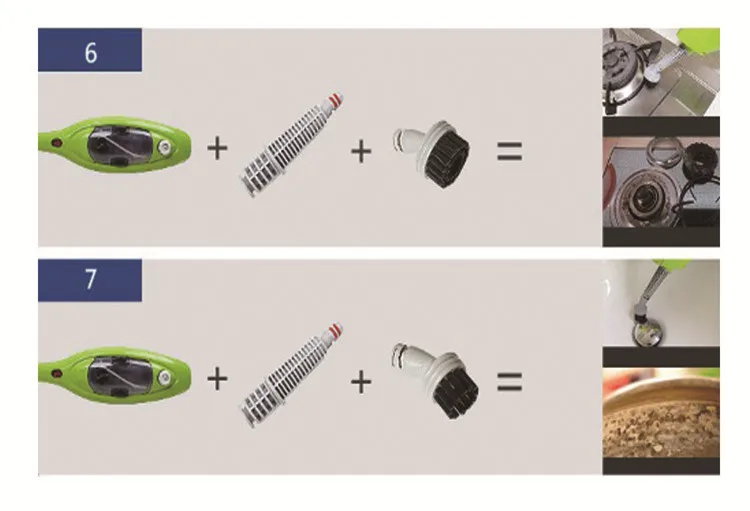 6

+ + =

7

+ + =