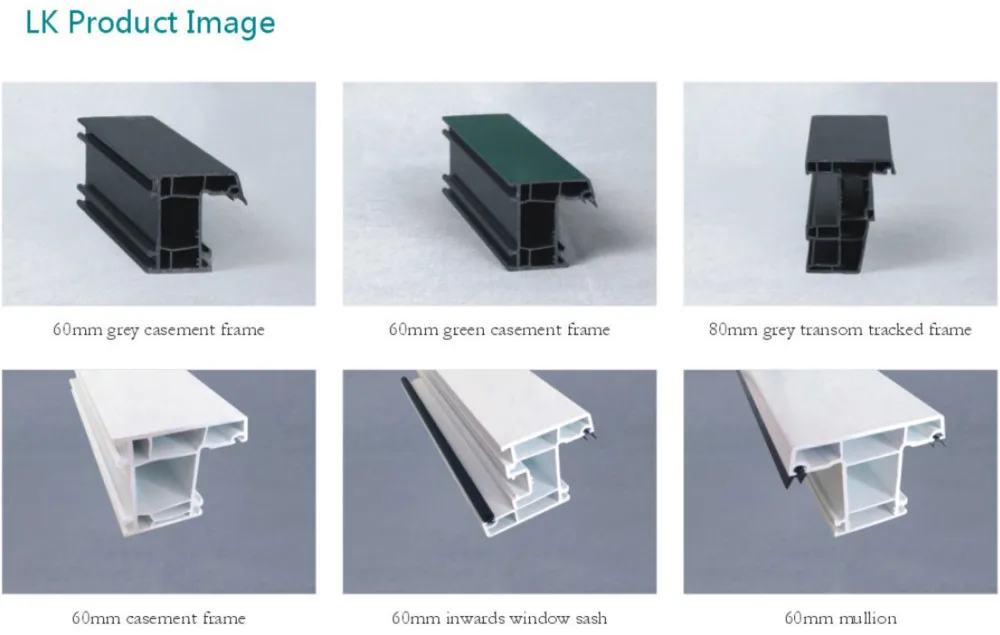 LK Product Image

60mm grey casement frame

60mm green casement frame

80mm grey transom tracked frame

60mm casement frame

60mm inwards window sash

60mm mullion