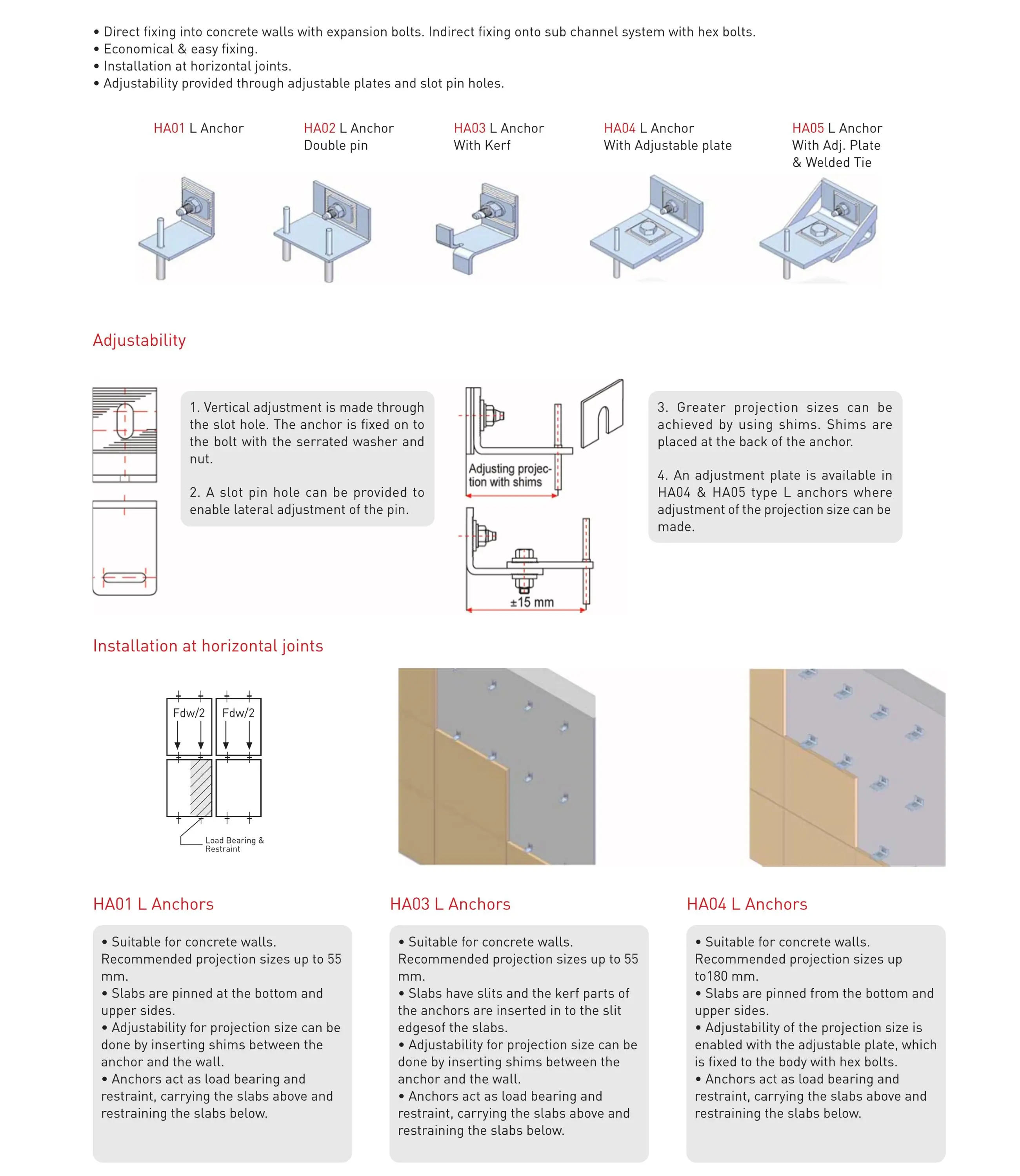 • Direct fixing into concrete walls with expansion bolts. Indirect fixing onto sub channel system with hex bolts.
• Economical & easy fixing.
• Installation at horizontal joints.
• Adjustability provided through adjustable plates and slot pin holes.

HA01 L Anchor

HA02 L Anchor
Double pin

HA03 L Anchor
With Kerf

HA04 L Anchor
With Adjustable plate

HA05 L Anchor
With Adj. Plate
& Welded Tie

Adjustability

1. Vertical adjustment is made through the slot hole. The anchor is fixed on to the bolt with the serrated washer and nut.

2. A slot pin hole can be provided to enable lateral adjustment of the pin.

Adjusting projection with shims

±15 mm

3. Greater projection sizes can be achieved by using shims. Shims are placed at the back of the anchor.

4. An adjustment plate is available in HA04 & HA05 type L anchors where adjustment of the projection size can be made.

Installation at horizontal joints

Fdw/2

Fdw/2

Load Bearing & Restraint

HA01 L Anchors

• Suitable for concrete walls. Recommended projection sizes up to 55 mm.
• Slabs are pinned at the bottom and upper sides.
• Adjustability for projection size can be done by inserting shims between the anchor and the wall.
• Anchors act as load bearing and restraint, carrying the slabs above and restraining the slabs below.

HA03 L Anchors

• Suitable for concrete walls. Recommended projection sizes up to 55 mm.
• Slabs have slits and the kerf parts of the anchors are inserted in to the slit edgesof the slabs.
• Adjustability for projection size can be done by inserting shims between the anchor and the wall.
• Anchors act as load bearing and restraint, carrying the slabs above and restraining the slabs below.

HA04 L Anchors

• Suitable for concrete walls. Recommended projection sizes up to180 mm.
• Slabs are pinned from the bottom and upper sides.
• Adjustability of the projection size is enabled with the adjustable plate, which is fixed to the body with hex bolts.
• Anchors act as load bearing and restraint, carrying the slabs above and restraining the slabs below.