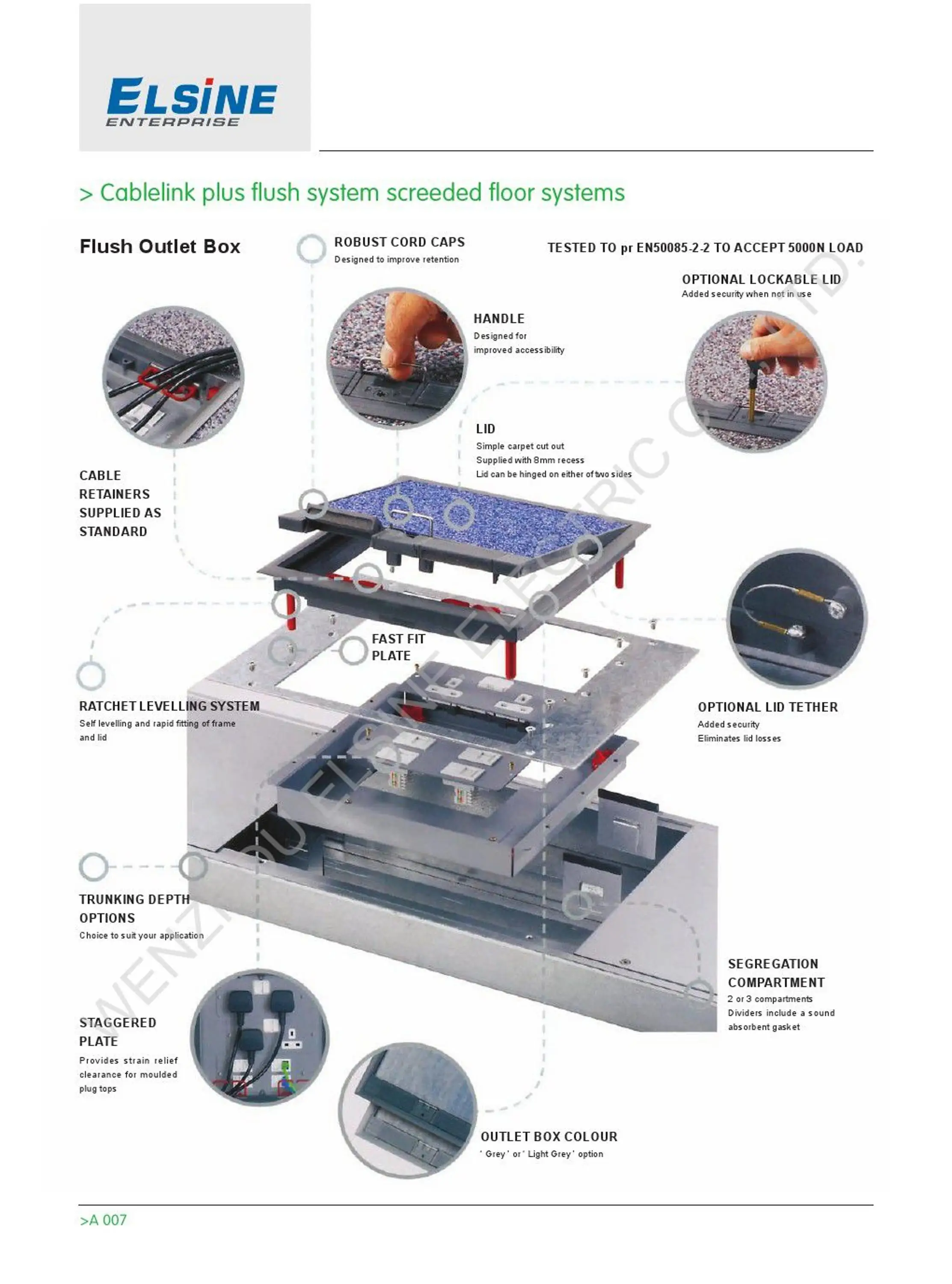 ELSINE
ENTERPRISE

> Cablelink plus flush system screeded floor systems

Flush Outlet Box

ROBUST CORD CAPS
Designed to improve retention

TESTED TO pr EN50085-2-2 TO ACCEPT 5000N LOAD

OPTIONAL LOCKABLE LID
Added security when not in use

HANDLE
Designed for improved accessibility

LID
Simple carpet cut out
Supplied with 8mm recess
Lid can be hinged on either of two sides

CABLE RETAINERS SUPPLIED AS STANDARD

FAST FIT PLATE

RATCHET LEVELLING SYSTEM
Self levelling and rapid fitting of frame and lid

OPTIONAL LID TETHER
Added security
Eliminates lid losses

TRUNKING DEPTH OPTIONS
Choice to suit your application

SEGREGATION COMPARTMENT
2 or 3 compartments
Dividers include a sound absorbent gasket

STAGGERED PLATE
Provides strain relief clearance for moulded plug tops

OUTLET BOX COLOUR
' Grey ' or ' Light Grey ' option

WENZHOU ELSINE ELECTRIC CO., LTD.

>A 007