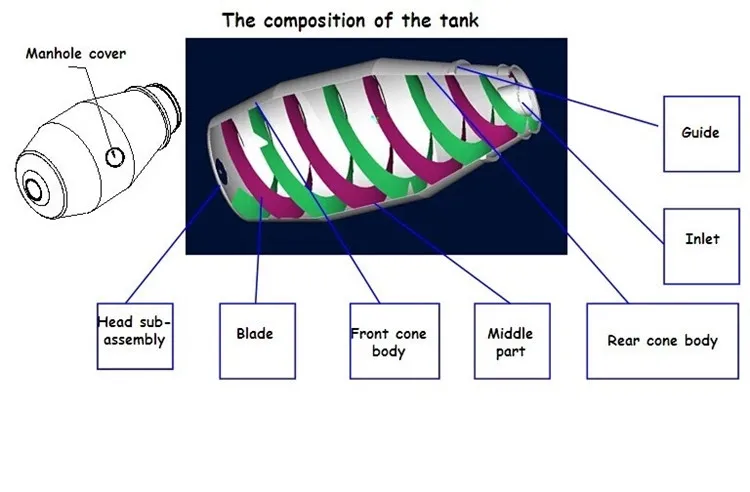 The composition of the tank

Manhole cover

Guide

Inlet

Head sub-assembly

Blade

Front cone body

Middle part

Rear cone body