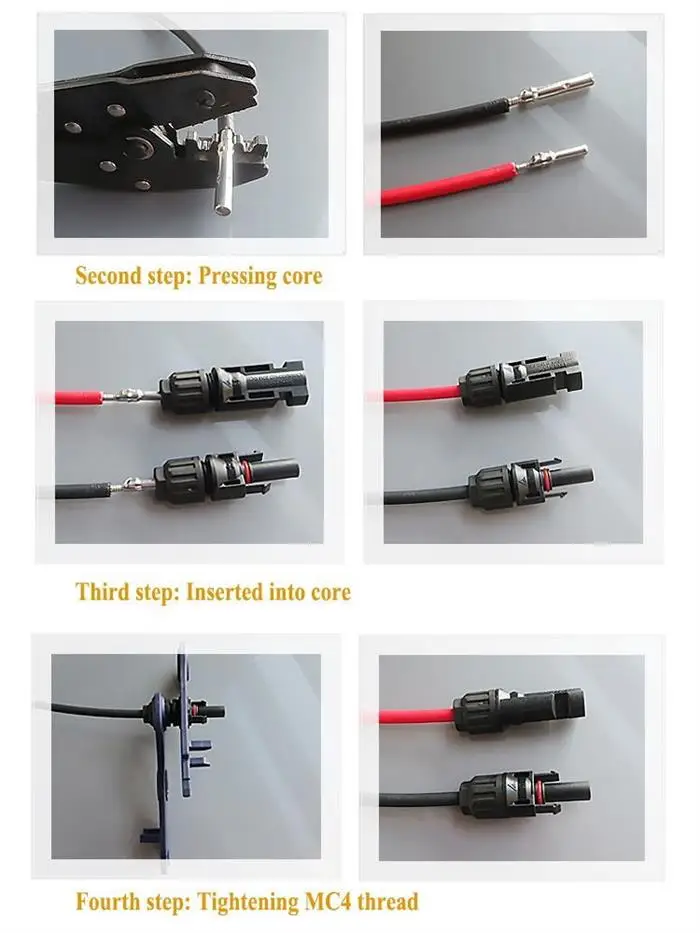 Second step: Pressing core

Third step: Inserted into core

Fourth step: Tightening MC4 thread