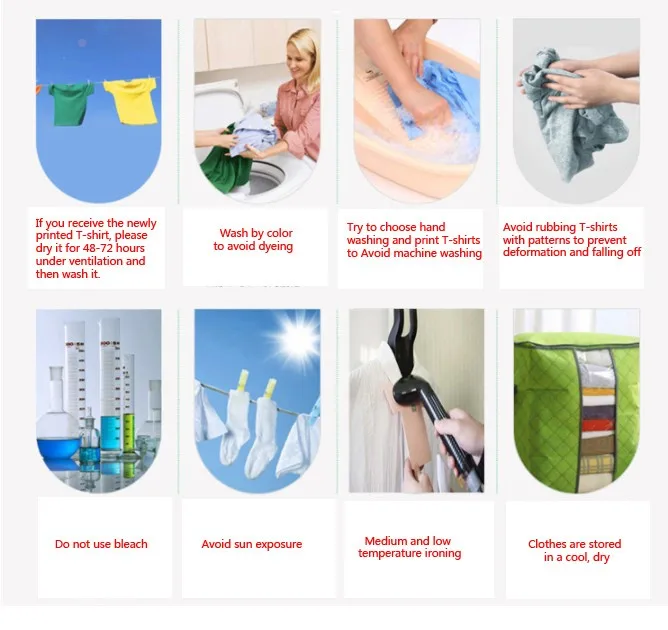 If you receive the newly printed T-shirt, please dry it for 48-72 hours under ventilation and then wash it.

Wash by color to avoid dyeing

Try to choose hand washing and print T-shirts to Avoid machine washing

Avoid rubbing T-shirts with patterns to prevent deformation and falling off

Do not use bleach

Avoid sun exposure

Medium and low temperature ironing

Clothes are stored in a cool, dry