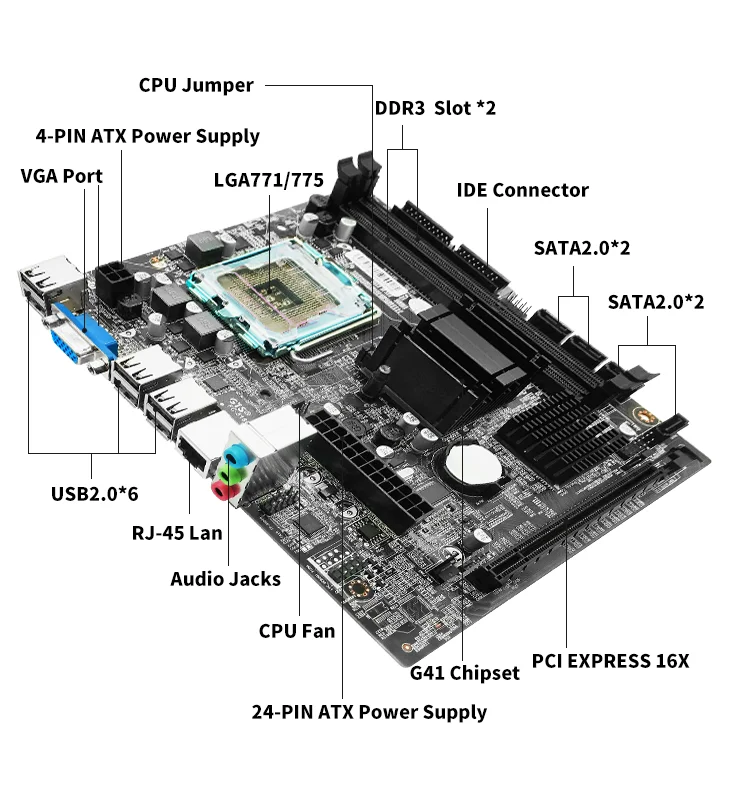 CPU Jumper
DDR3 Slot *2
4-PIN ATX Power Supply
VGA Port
LGA771/775
IDE Connector
SATA2.0*2
SATA2.0*2
USB2.0*6
RJ-45 Lan
Audio Jacks
CPU Fan
G41 Chipset
PCI EXPRESS 16X
24-PIN ATX Power Supply