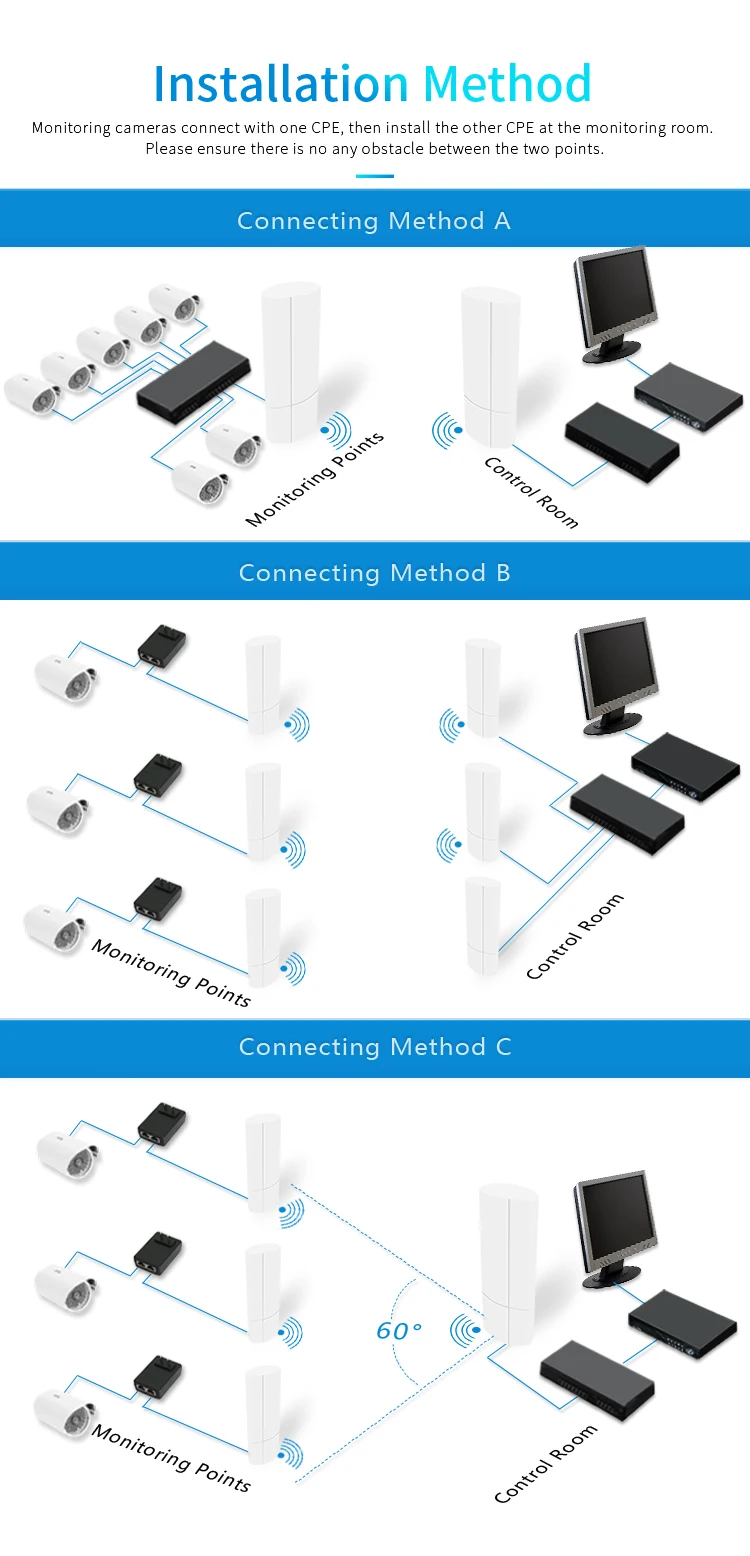 Installation Method

Monitoring cameras connect with one CPE, then install the other CPE at the monitoring room. Please ensure there is no any obstacle between the two points.

Connecting Method A

Monitoring Points

Control Room

Connecting Method B

Monitoring Points

Control Room

Connecting Method C

60°

Monitoring Points

Control Room