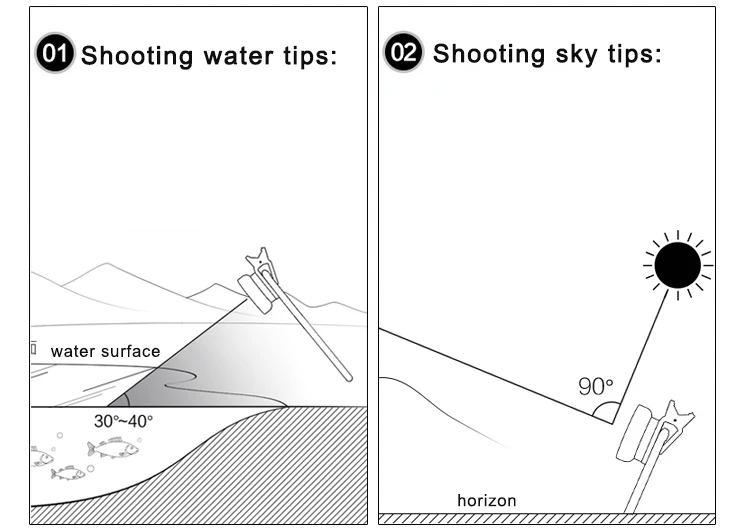 01 Shooting water tips:

water surface

30°~40°

02 Shooting sky tips:

90°

horizon