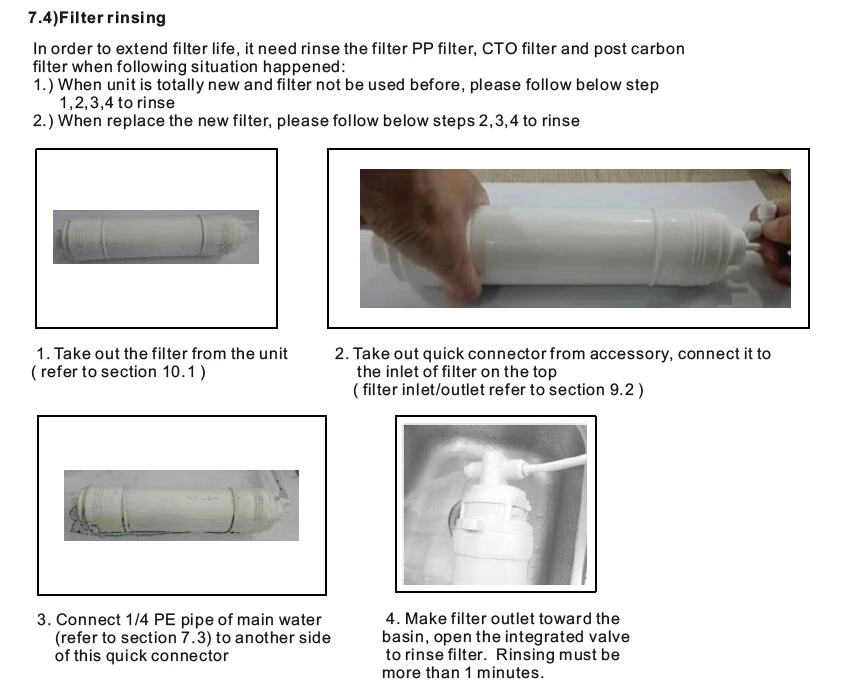 7.4)Filter rinsing

In order to extend filter life, it need rinse the filter PP filter, CTO filter and post carbon filter when following situation happened:
1.) When unit is totally new and filter not be used before, please follow below step 1,2,3,4 to rinse
2.) When replace the new filter, please follow below steps 2,3,4 to rinse

1. Take out the filter from the unit ( refer to section 10.1 )

2. Take out quick connector from accessory, connect it to the inlet of filter on the top ( filter inlet/outlet refer to section 9.2 )

3. Connect 1/4 PE pipe of main water (refer to section 7.3) to another side of this quick connector

4. Make filter outlet toward the basin, open the integrated valve to rinse filter. Rinsing must be more than 1 minutes.