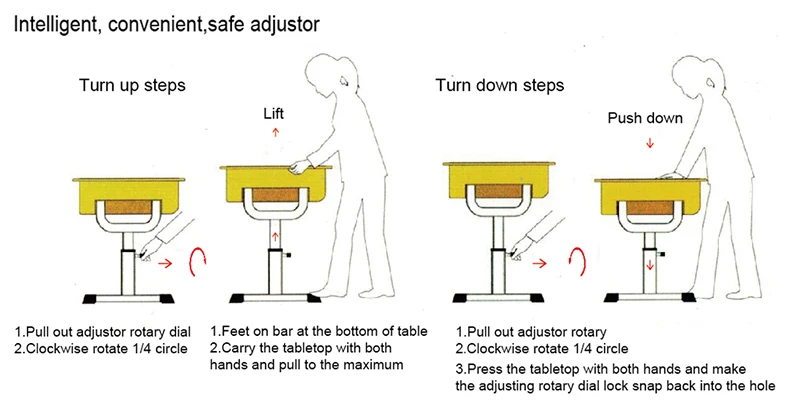 Intelligent, convenient,safe adjustor

Turn up steps

Lift

1.Pull out adjustor rotary dial
2.Clockwise rotate 1/4 circle

1.Feet on bar at the bottom of table
2.Carry the tabletop with both hands and pull to the maximum

Turn down steps

Push down

1.Pull out adjustor rotary
2.Clockwise rotate 1/4 circle
3.Press the tabletop with both hands and make the adjusting rotary dial lock snap back into the hole