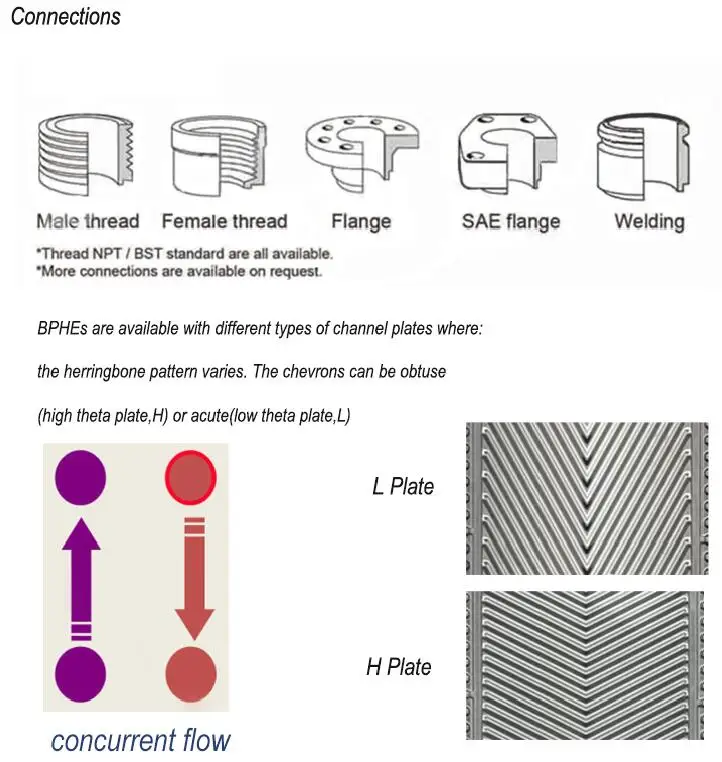 Connections

Male thread Female thread Flange SAE flange Welding

*Thread NPT / BST standard are all available.
*More connections are available on request.

BPHEs are available with different types of channel plates where:

the herringbone pattern varies. The chevrons can be obtuse

(high theta plate,H) or acute(low theta plate,L)

L Plate

H Plate

concurrent flow