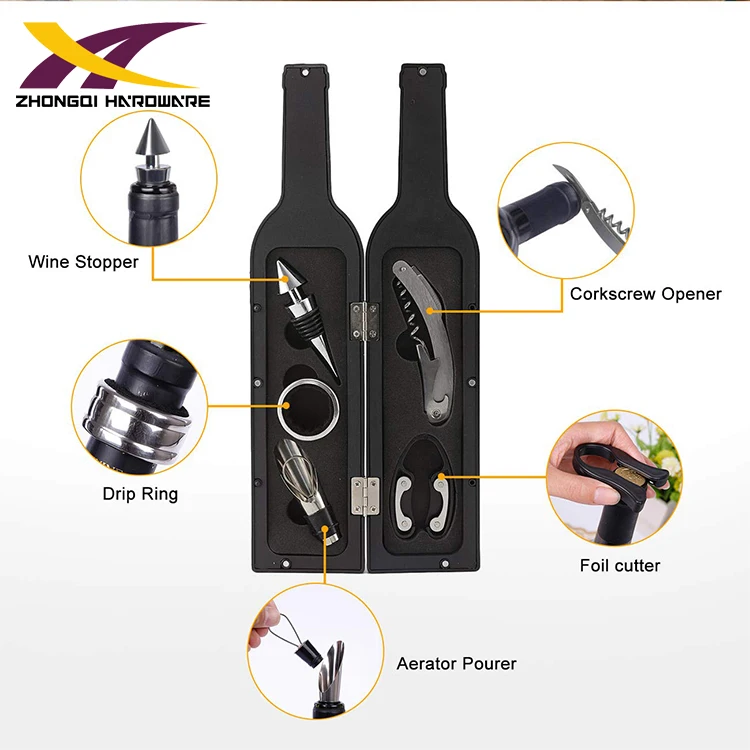 ZHONGQI HARDWARE

Wine Stopper

Corkscrew Opener

Drip Ring

Foil cutter

Aerator Pourer