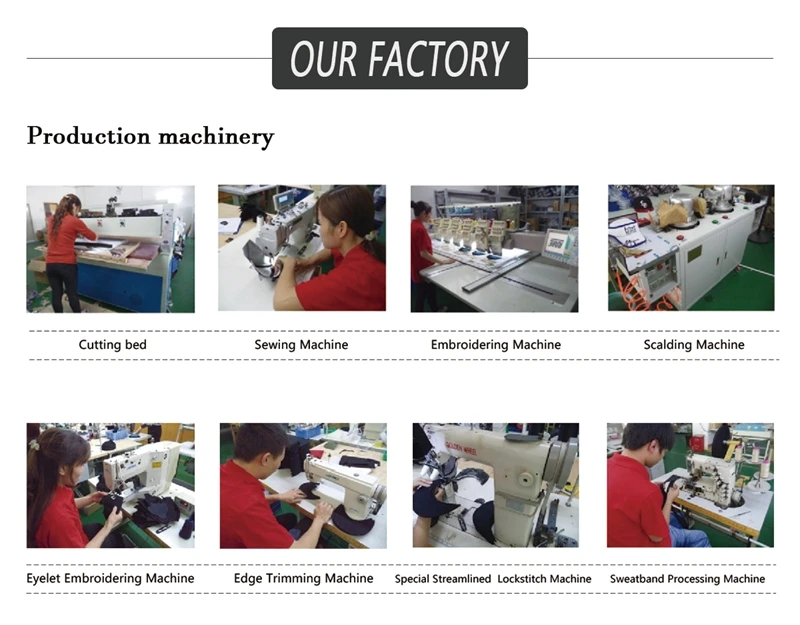 OUR FACTORY

Production machinery

Cutting bed

Sewing Machine

Embroidering Machine

Scalding Machine

GOLDEN WHEEL

Eyelet Embroidering Machine

Edge Trimming Machine

Special Streamlined Lockstitch Machine

Sweatband Processing Machine