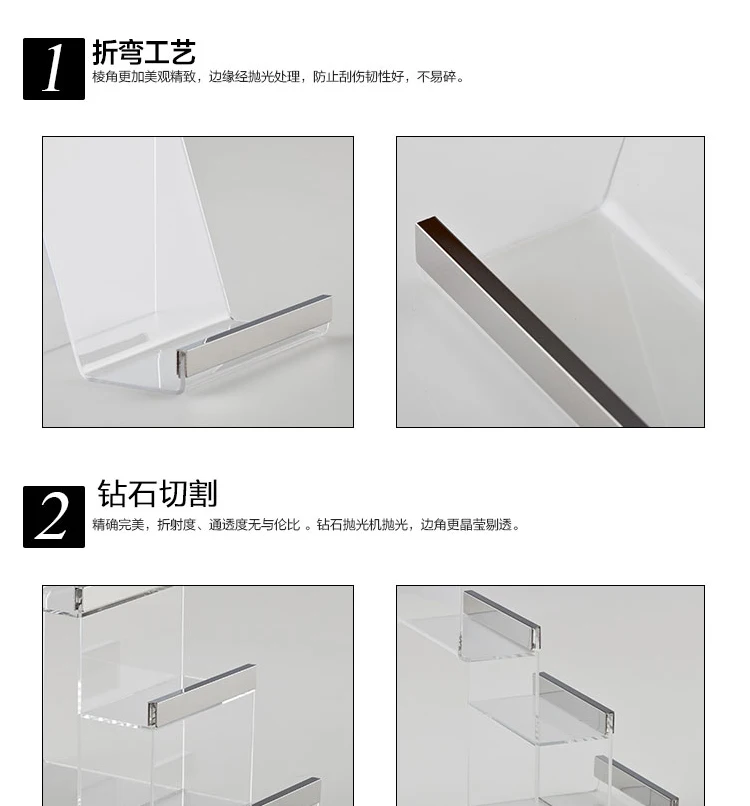 1
折弯工艺
棱角更加美观精致，边缘经抛光处理，防止刮伤韧性好，不易碎。

2
钻石切割
精确完美，折射度、通透度无与伦比 。钻石抛光机抛光，边角更晶莹剔透。