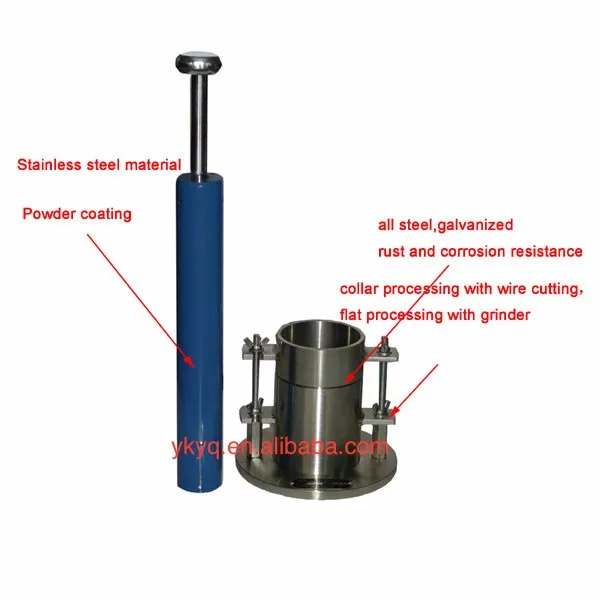 Stainless steel material

Powder coating

all steel,galvanized

rust and corrosion resistance

collar processing with wire cutting,

flat processing with grinder

ykyq.en.alibaba.com