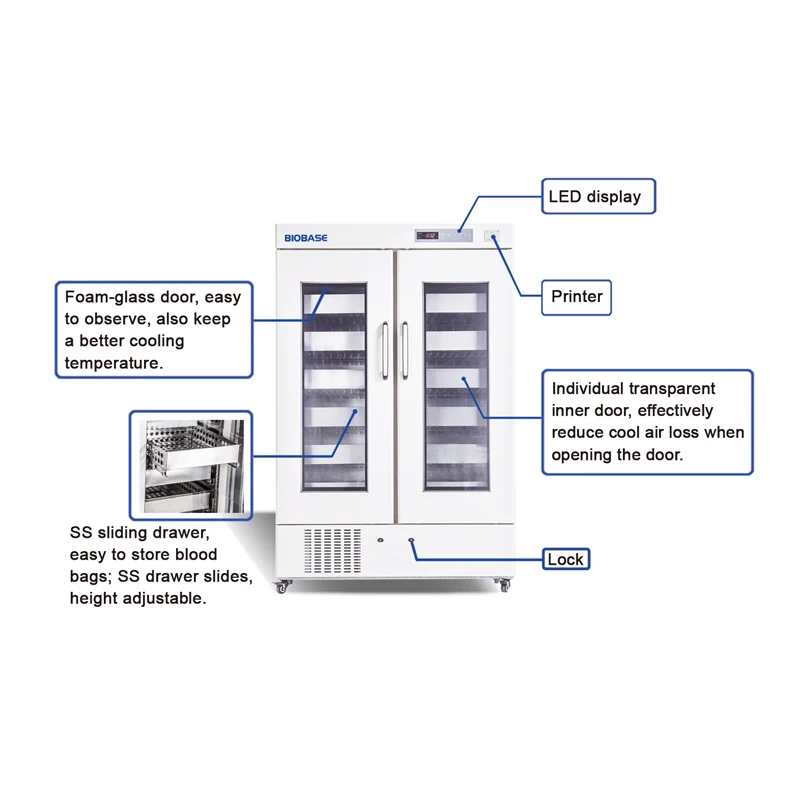 LED display

BIOBASE

Printer

Foam-glass door, easy to observe, also keep a better cooling temperature.

Individual transparent inner door, effectively reduce cool air loss when opening the door.

SS sliding drawer, easy to store blood bags; SS drawer slides, height adjustable.

Lock