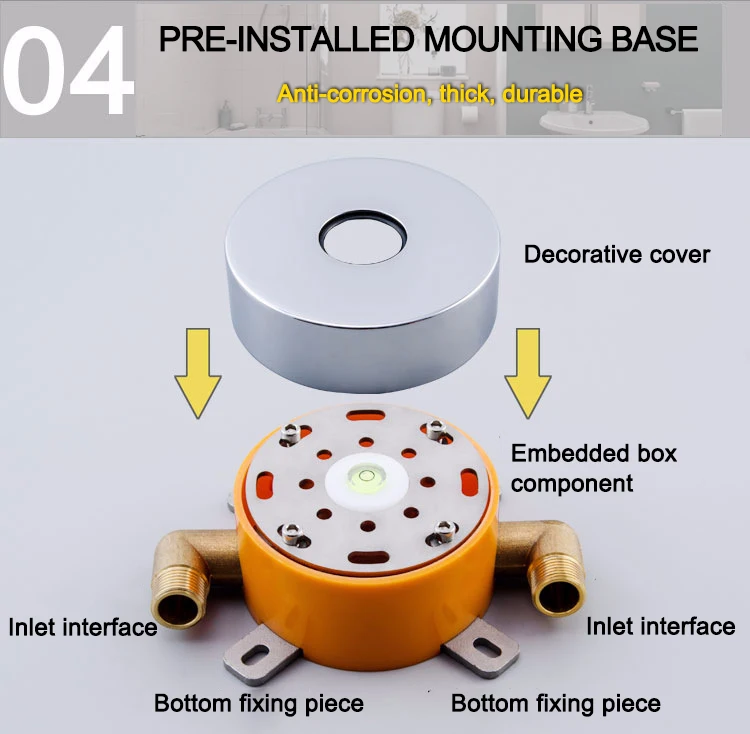 04

PRE-INSTALLED MOUNTING BASE

Anti-corrosion, thick, durable

Decorative cover

Embedded box component

Inlet interface

Inlet interface

Bottom fixing piece

Bottom fixing piece