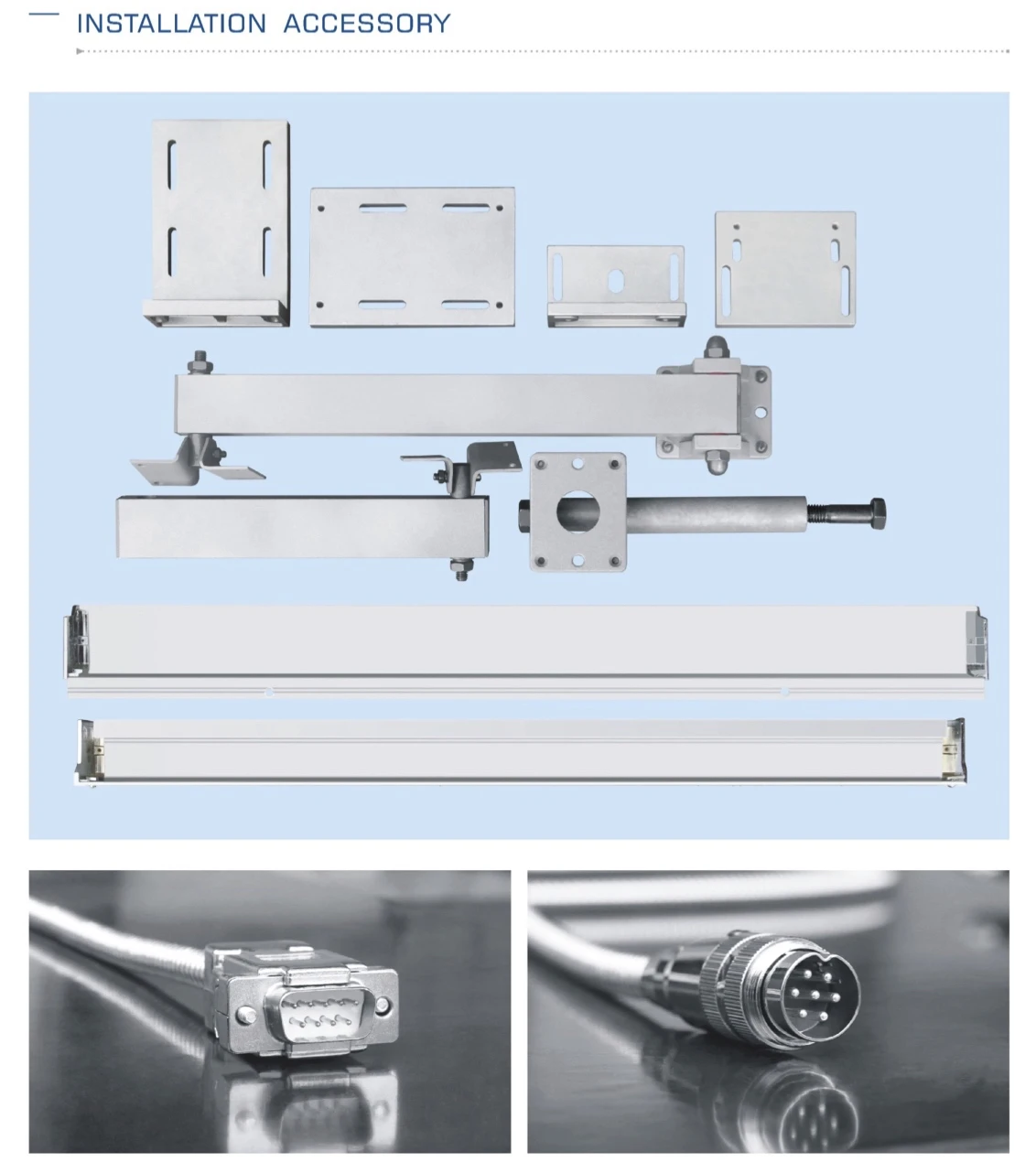 INSTALLATION ACCESSORY