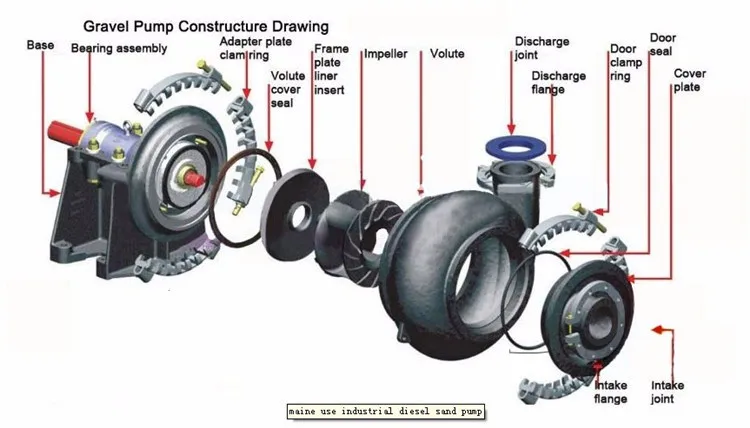 Gravel Pump Constructure Drawing

Base

Bearing assembly

Adapter plate clam ring

Volute cover seal

Frame plate liner insert

Impeller

Volute

Discharge joint

Discharge flange

Door clamp ring

Door seal

Cover plate

Intake flange

Intake joint

maine use industrial diesel sand pump