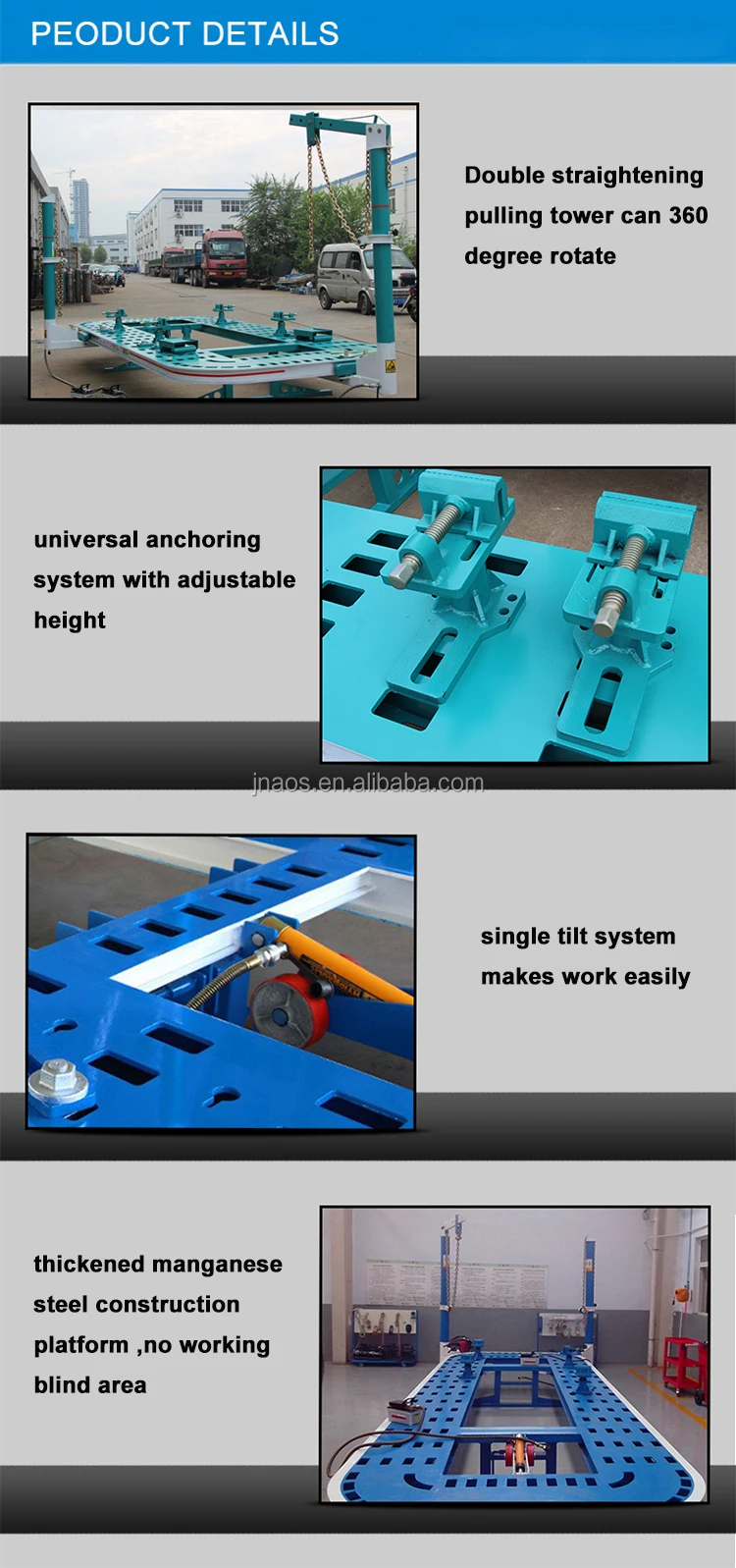 PEODUCT DETAILS

Double straightening pulling tower can 360 degree rotate

universal anchoring system with adjustable height

jnaos.en.alibaba.com

single tilt system makes work easily

thickened manganese steel construction platform ,no working blind area