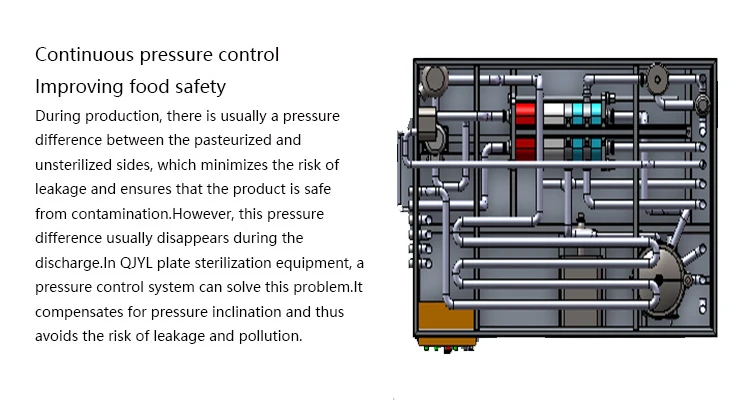 Continuous pressure control
Improving food safety

During production, there is usually a pressure difference between the pasteurized and unsterilized sides, which minimizes the risk of leakage and ensures that the product is safe from contamination.However, this pressure difference usually disappears during the discharge.In QJYL plate sterilization equipment, a pressure control system can solve this problem.It compensates for pressure inclination and thus avoids the risk of leakage and pollution.