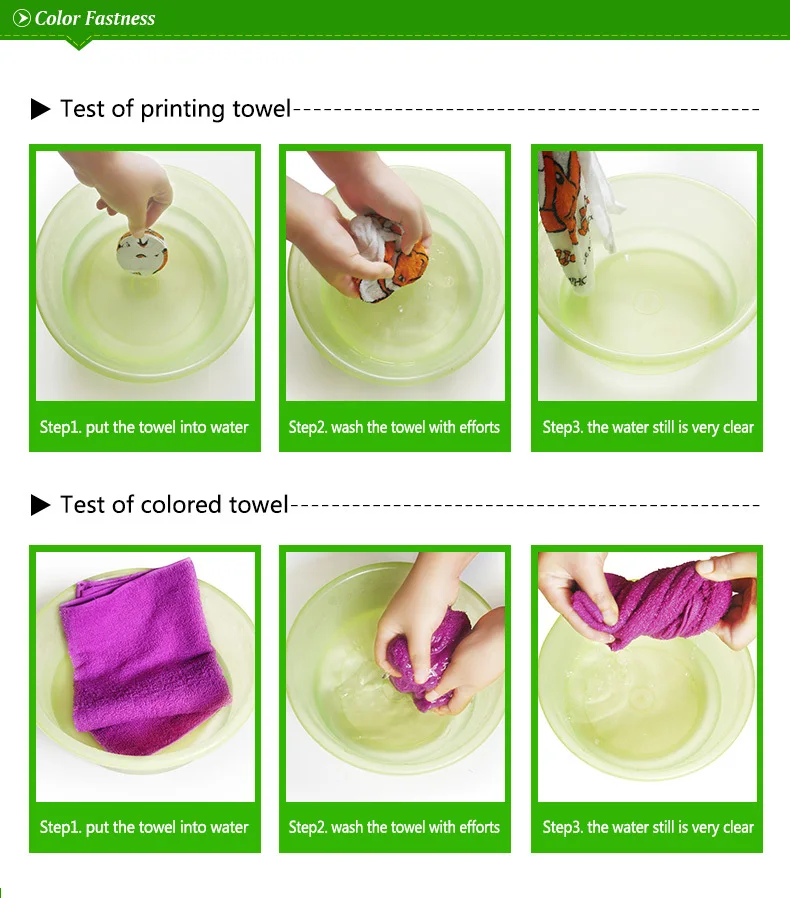 Color Fastness

Test of printing towel

Step1. put the towel into water

Step2. wash the towel with efforts

Step3. the water still is very clear

Test of colored towel

Step1. put the towel into water

Step2. wash the towel with efforts

Step3. the water still is very clear