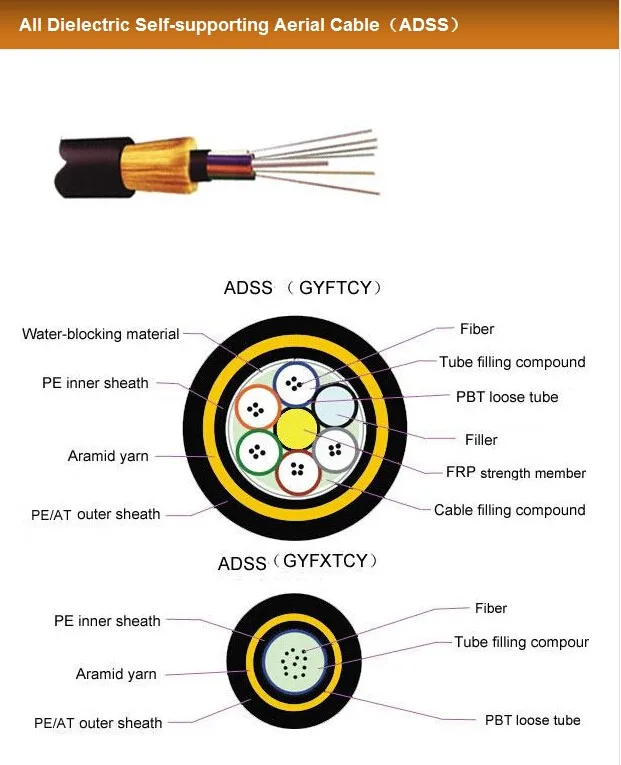 All Dielectric Self-supporting Aerial Cable（ADSS）

ADSS （GYFTCY）

Water-blocking material

PE inner sheath

Aramid yarn

PE/AT outer sheath

Fiber

Tube filling compound

PBT loose tube

Filler

FRP strength member

Cable filling compound

ADSS（GYFXTCY）

PE inner sheath

Aramid yarn

PE/AT outer sheath

Fiber

Tube filling compour

PBT loose tube