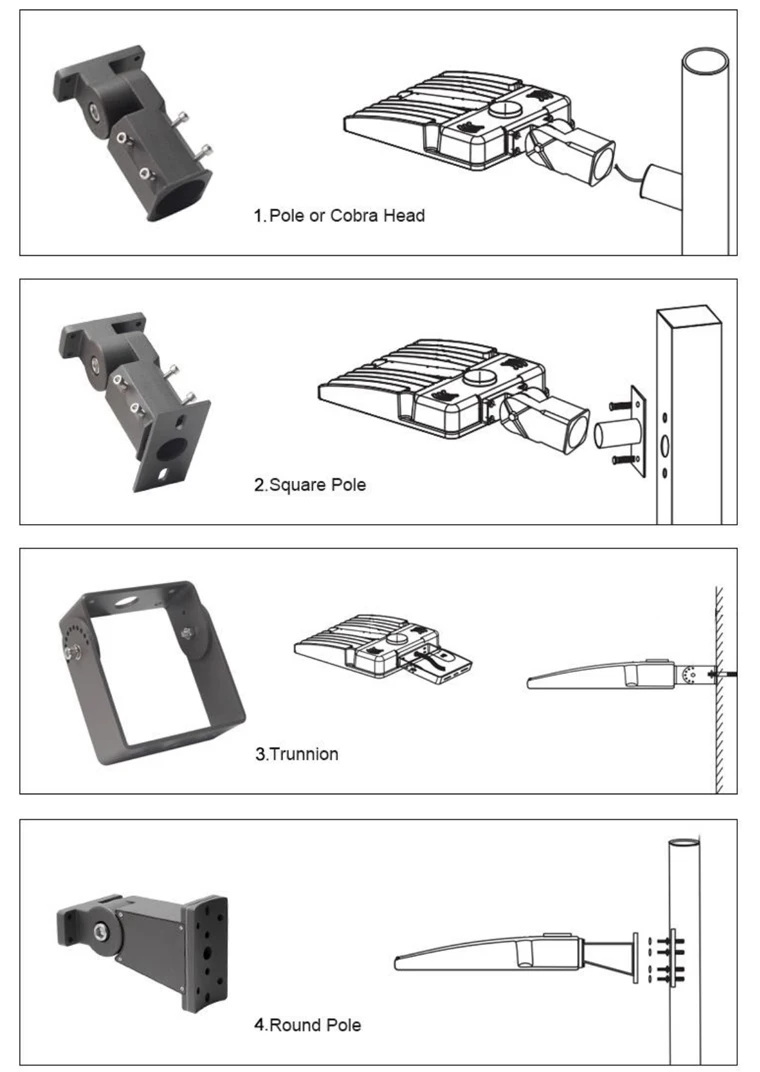 1.Pole or Cobra Head

2.Square Pole

3.Trunnion

4.Round Pole