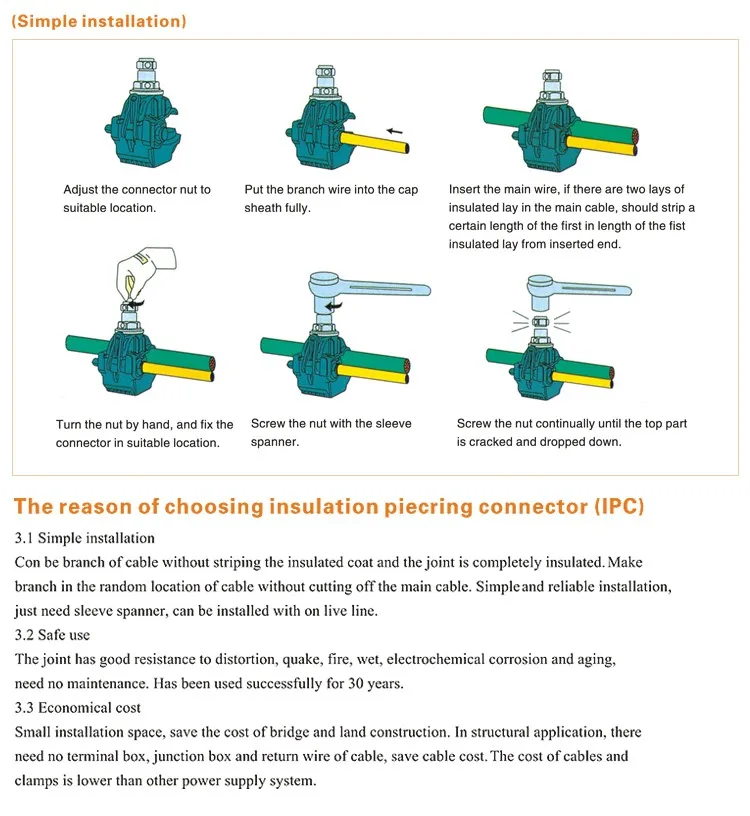 (Simple installation)

Adjust the connector nut to suitable location.

Put the branch wire into the cap sheath fully.

Insert the main wire, if there are two lays of insulated lay in the main cable, should strip a certain length of the first in length of the fist insulated lay from inserted end.

Turn the nut by hand, and fix the connector in suitable location.

Screw the nut with the sleeve spanner.

Screw the nut continually until the top part is cracked and dropped down.

The reason of choosing insulation piecring connector (IPC)

3.1 Simple installation
Con be branch of cable without striping the insulated coat and the joint is completely insulated. Make branch in the random location of cable without cutting off the main cable. Simple and reliable installation, just need sleeve spanner, can be installed with on live line.
3.2 Safe use
The joint has good resistance to distortion, quake, fire, wet, electrochemical corrosion and aging, need no maintenance. Has been used successfully for 30 years.
3.3 Economical cost
Small installation space, save the cost of bridge and land construction. In structural application, there need no terminal box, junction box and return wire of cable, save cable cost. The cost of cables and clamps is lower than other power supply system.