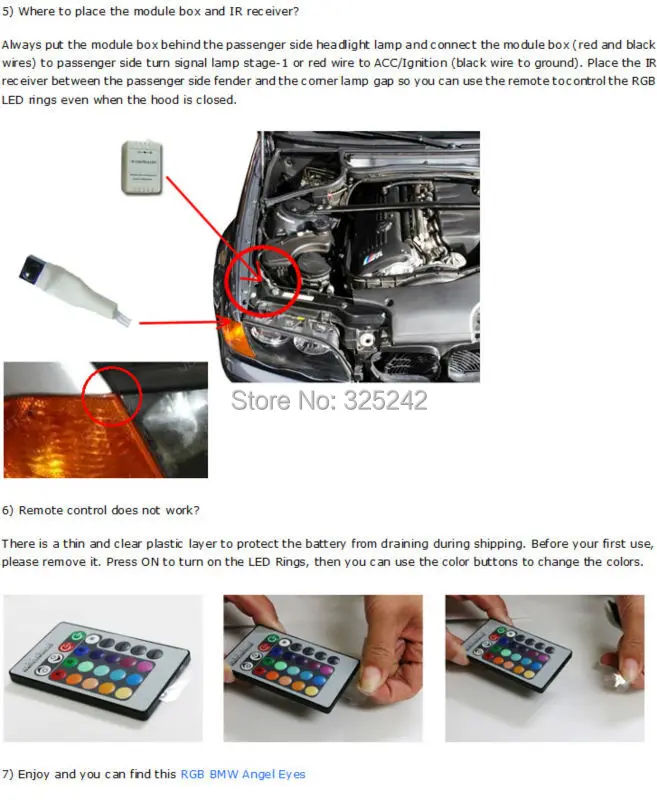 5) Where to place the module box and IR receiver?

Always put the module box behind the passenger side headlight lamp and connect the module box (red and black wires) to passenger side turn signal lamp stage-1 or red wire to ACC/Ignition (black wire to ground). Place the IR receiver between the passenger side fender and the corner lamp gap so you can use the remote to control the RGB LED rings even when the hood is closed.

Store No: 325242

6) Remote control does not work?

There is a thin and clear plastic layer to protect the battery from draining during shipping. Before your first use, please remove it. Press ON to turn on the LED Rings, then you can use the color buttons to change the colors.

7) Enjoy and you can find this RGB BMW Angel Eyes