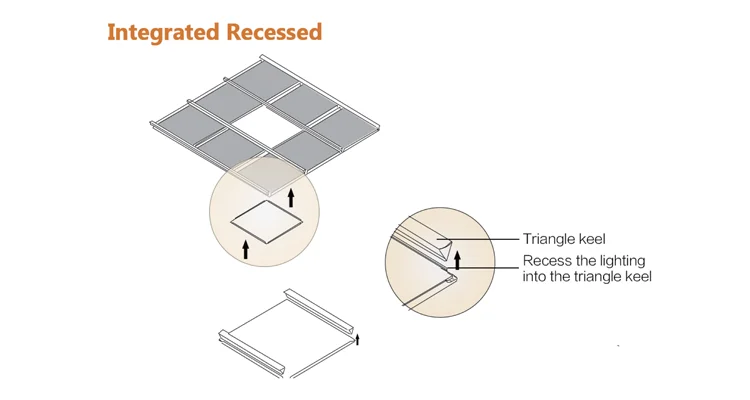 Integrated Recessed

Triangle keel

Recess the lighting into the triangle keel