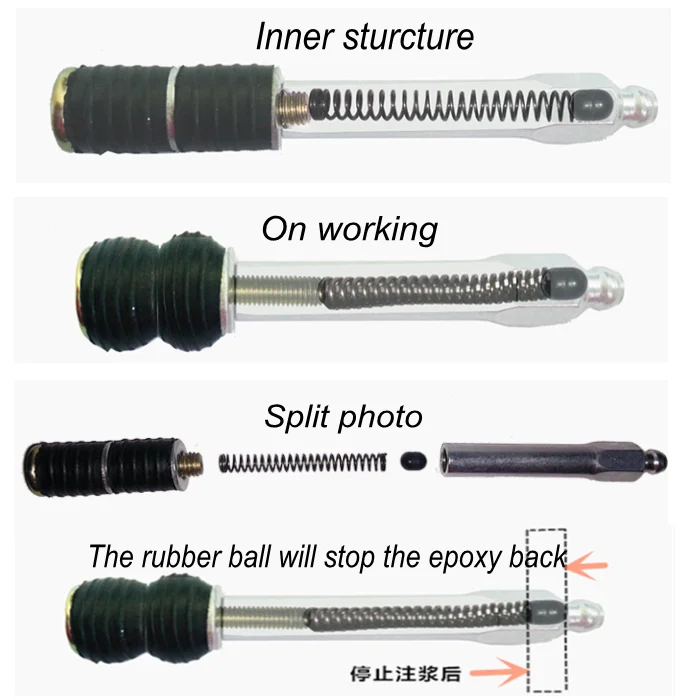 Inner sturcture

On working

Split photo

The rubber ball will stop the epoxy back

停止注浆后