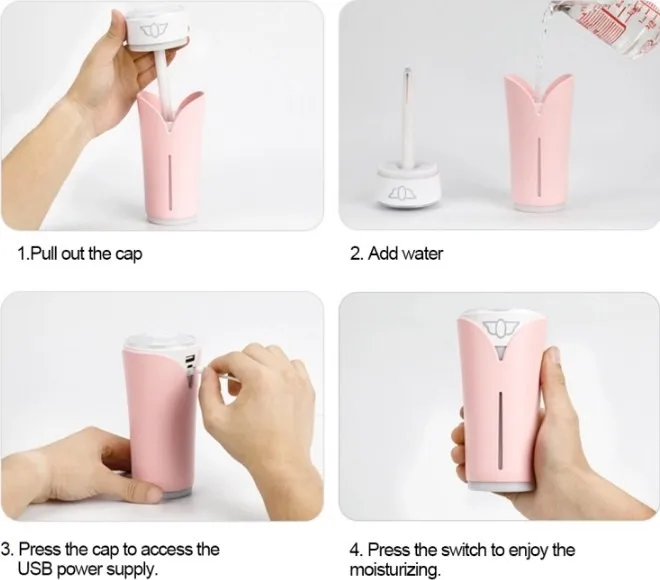 1.Pull out the cap

2. Add water

3. Press the cap to access the USB power supply.

4. Press the switch to enjoy the moisturizing.