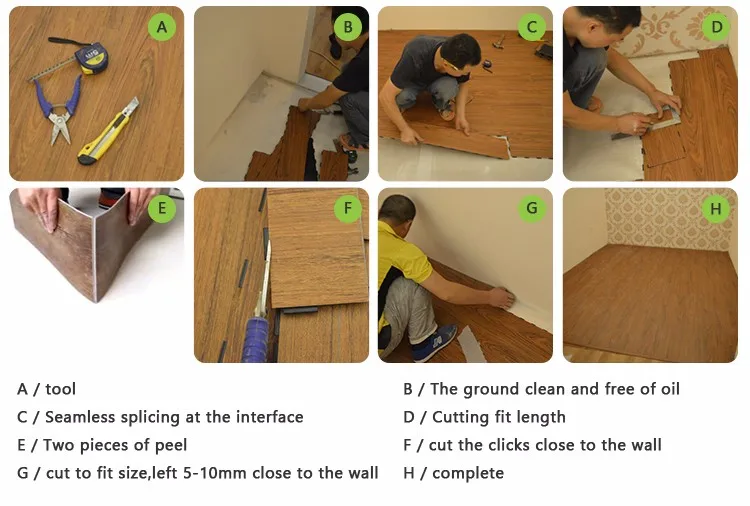 A

B

C

D

E

F

G

H

A / tool

B / The ground clean and free of oil

C / Seamless splicing at the interface

D / Cutting fit length

E / Two pieces of peel

F / cut the clicks close to the wall

G / cut to fit size,left 5-10mm close to the wall

H / complete