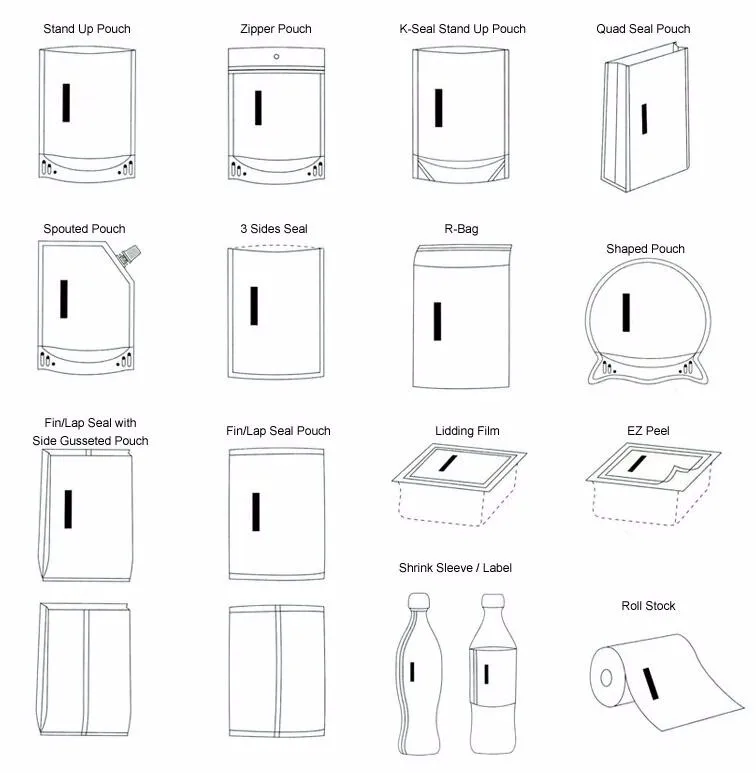 Stand Up Pouch

Zipper Pouch

K-Seal Stand Up Pouch

Quad Seal Pouch

Spouted Pouch

3 Sides Seal

R-Bag

Shaped Pouch

Fin/Lap Seal with Side Gusseted Pouch

Fin/Lap Seal Pouch

Lidding Film

EZ Peel

Shrink Sleeve / Label

Roll Stock