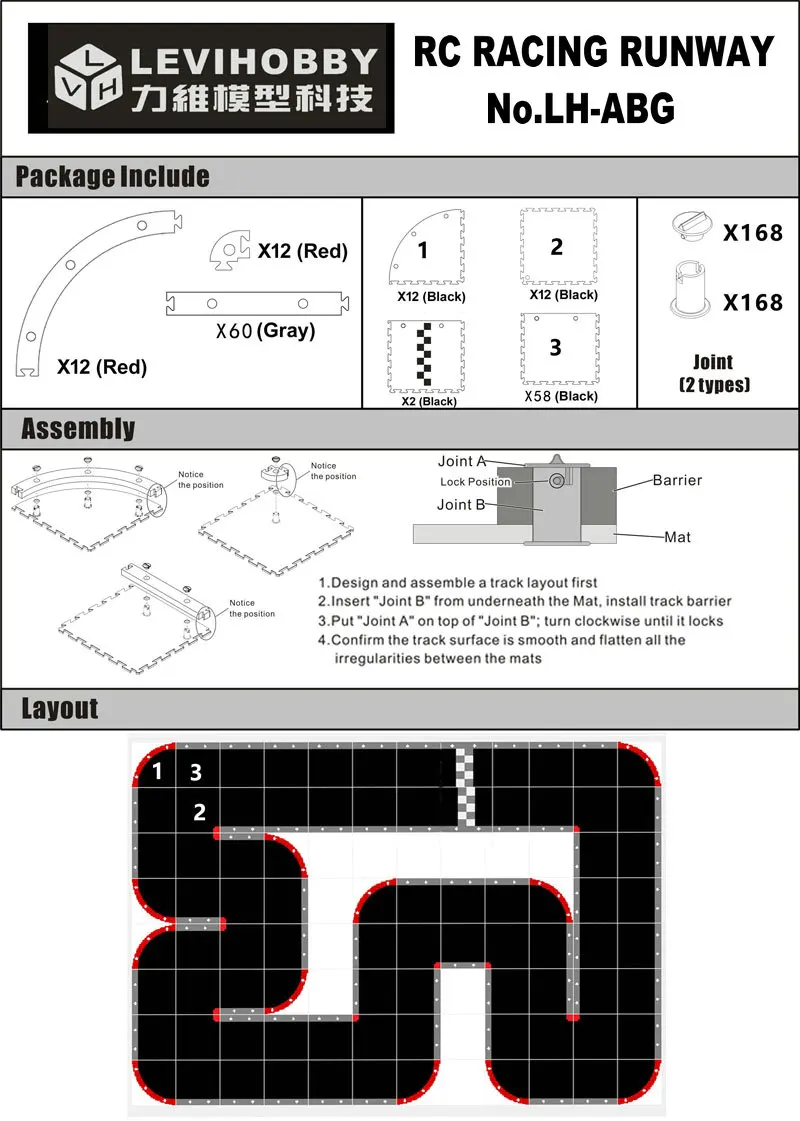 L
V H
LEVIHOBBY
力維模型科技

RC RACING RUNWAY
No.LH-ABG

Package Include

X12 (Red)
X12 (Red)
X60 (Gray)

1
X12 (Black)
2
X12 (Black)
X2 (Black)
3
X58 (Black)

X168
X168
Joint
(2 types)

Assembly

Notice the position
Notice the position
Notice the position

Joint A
Lock Position
Joint B
Barrier
Mat

1.Design and assemble a track layout first
2.Insert "Joint B" from underneath the Mat, install track barrier
3.Put "Joint A" on top of "Joint B"; turn clockwise until it locks
4.Confirm the track surface is smooth and flatten all the irregularities between the mats

Layout

1
3
2