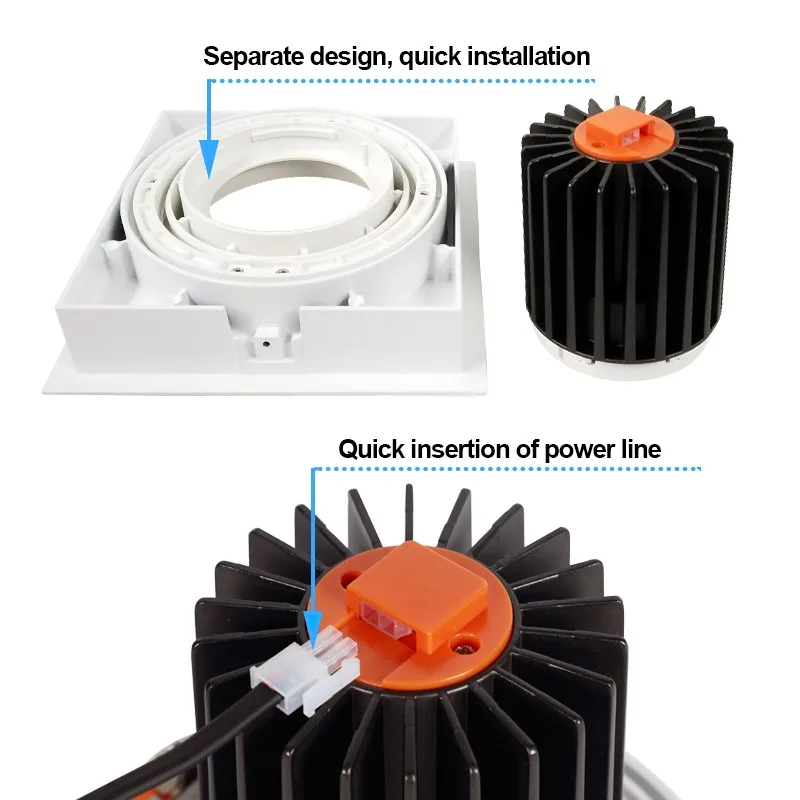 Separate design, quick installation

Quick insertion of power line