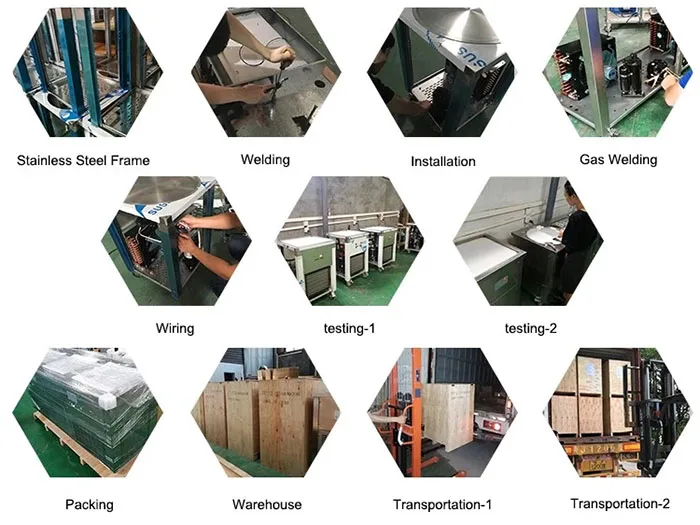 Stainless Steel Frame

Welding

Installation

Gas Welding

Wiring

testing-1

testing-2

Packing

Warehouse

Transportation-1

Transportation-2