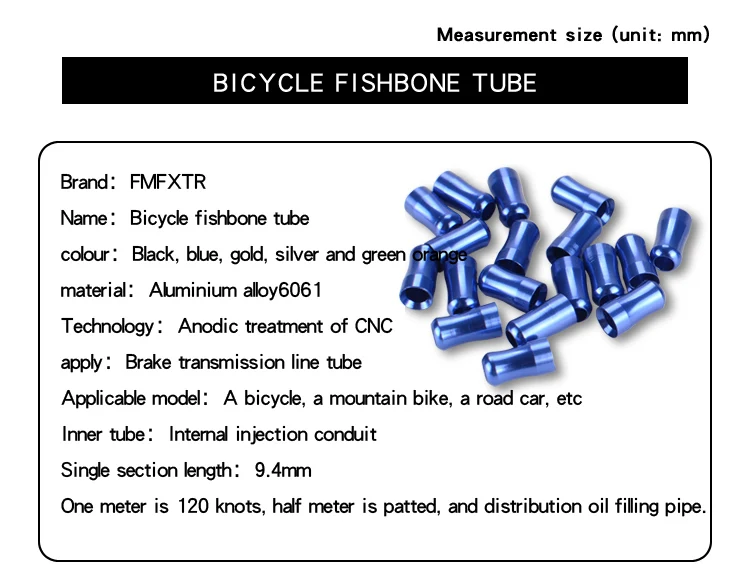 Measurement size (unit: mm)

BICYCLE FISHBONE TUBE

Brand: FMFXTR

Name: Bicycle fishbone tube

colour: Black, blue, gold, silver and green orange

material: Aluminium alloy6061

Technology: Anodic treatment of CNC

apply: Brake transmission line tube

Applicable model: A bicycle, a mountain bike, a road car, etc

Inner tube: Internal injection conduit

Single section length: 9.4mm

One meter is 120 knots, half meter is patted, and distribution oil filling pipe.