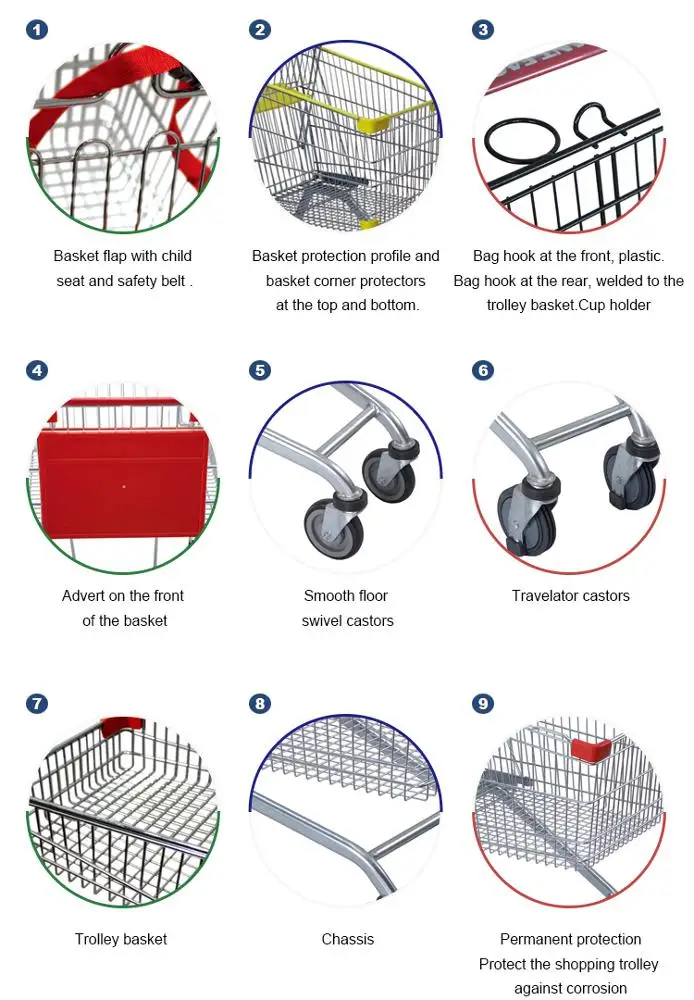 1

Basket flap with child seat and safety belt .

2

Basket protection profile and basket corner protectors at the top and bottom.

3

Bag hook at the front, plastic. Bag hook at the rear, welded to the trolley basket.Cup holder

4

Advert on the front of the basket

5

Smooth floor swivel castors

6

Travelator castors

7

Trolley basket

8

Chassis

9

Permanent protection Protect the shopping trolley against corrosion