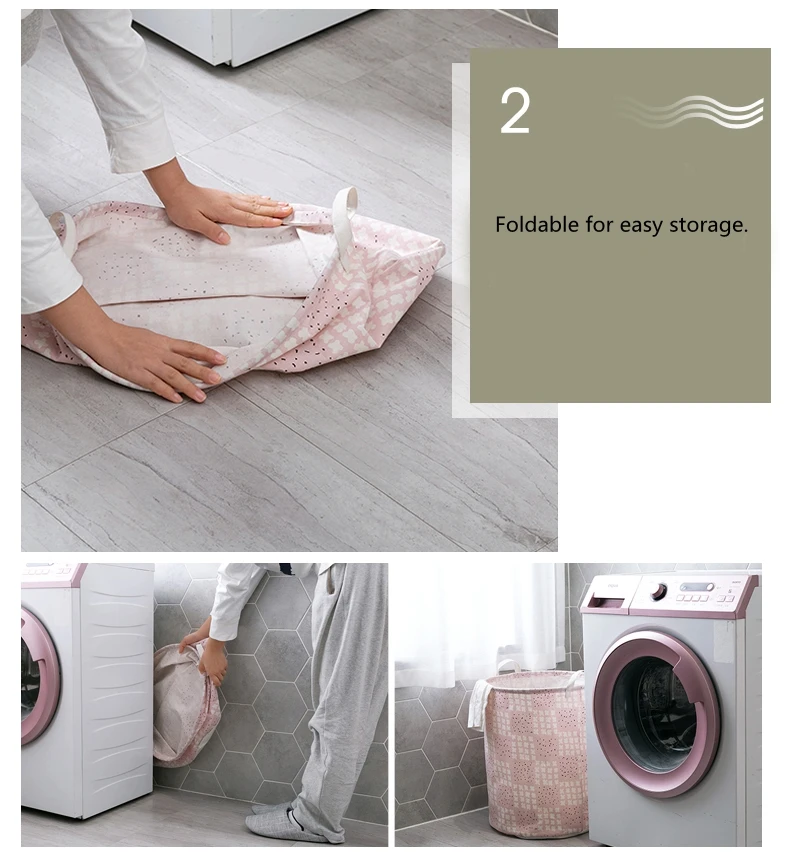 2

Foldable for easy storage.