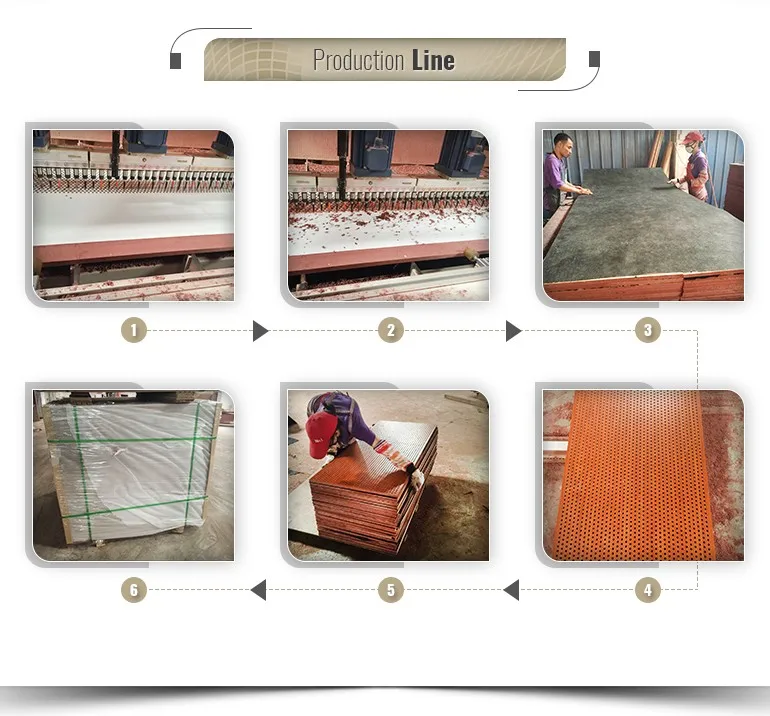 Production Line

1

2

3

6

5

4