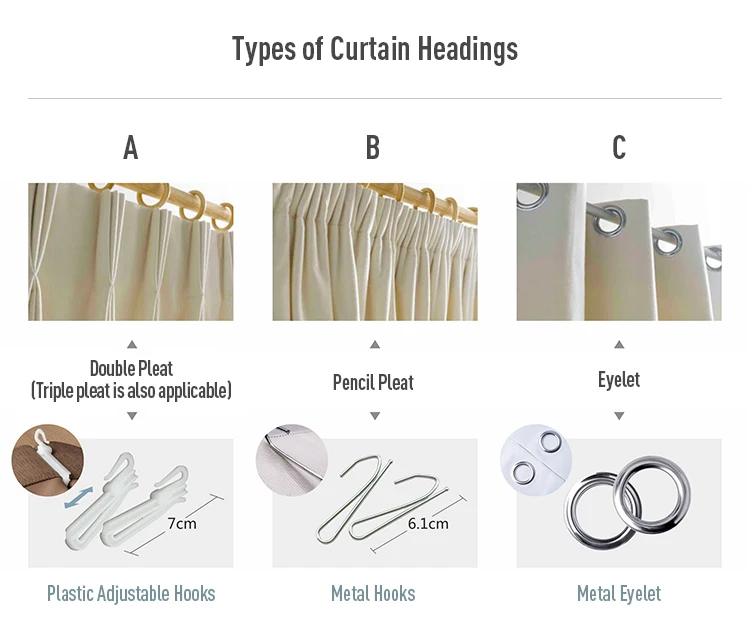 Types of Curtain Headings

A

Double Pleat
(Triple pleat is also applicable)

7cm

Plastic Adjustable Hooks

B

Pencil Pleat

6.1cm

Metal Hooks

C

Eyelet

Metal Eyelet